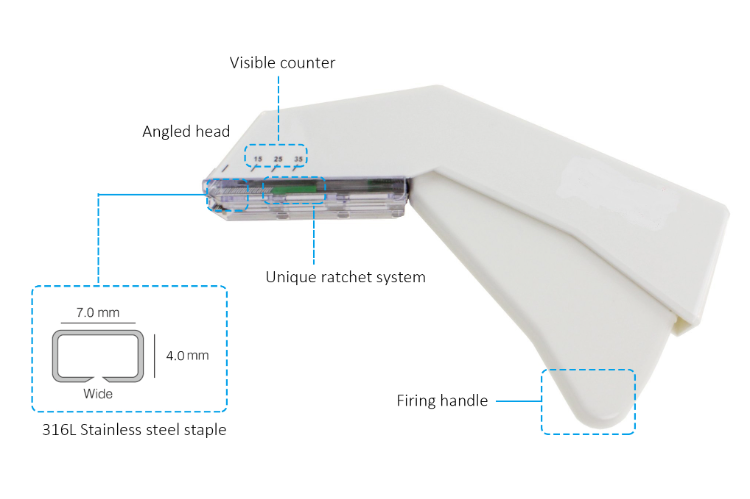 Visible counter

Angled head

15 25 35

Unique ratchet system

7.0 mm

4.0 mm

Wide

316L Stainless steel staple

Firing handle