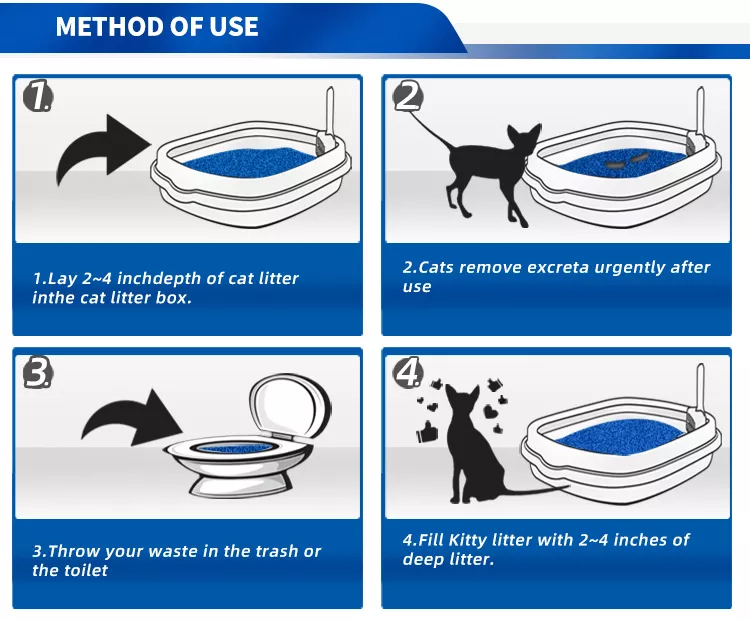 METHOD OF USE

1.

1.Lay 2~4 inchdepth of cat litter inthe cat litter box.

2

2.Cats remove excreta urgently after use

3.

3.Throw your waste in the trash or the toilet

4.

4.Fill Kitty litter with 2~4 inches of deep litter.