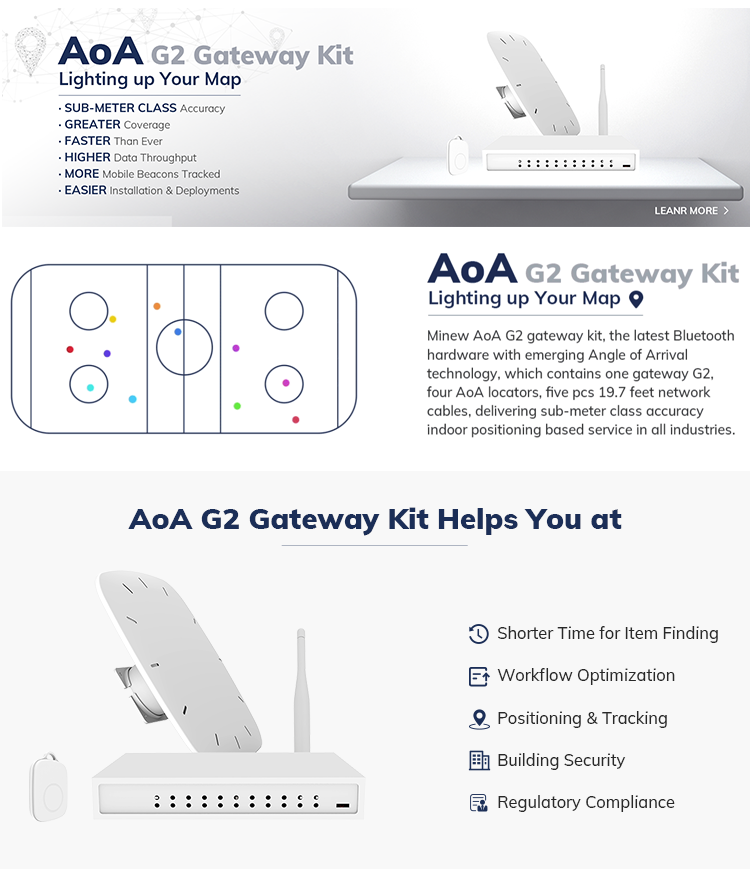 AoA G2 Gateway Kit
Lighting up Your Map

· SUB-METER CLASS Accuracy
· GREATER Coverage
· FASTER Than Ever
· HIGHER Data Throughput
· MORE Mobile Beacons Tracked
· EASIER Installation & Deployments

LEANR MORE >

AoA G2 Gateway Kit
Lighting up Your Map

Minew AoA G2 gateway kit, the latest Bluetooth hardware with emerging Angle of Arrival technology, which contains one gateway G2, four AoA locators, five pcs 19.7 feet network cables, delivering sub-meter class accuracy indoor positioning based service in all industries.

AoA G2 Gateway Kit Helps You at

Shorter Time for Item Finding

Workflow Optimization

Positioning & Tracking

Building Security

Regulatory Compliance