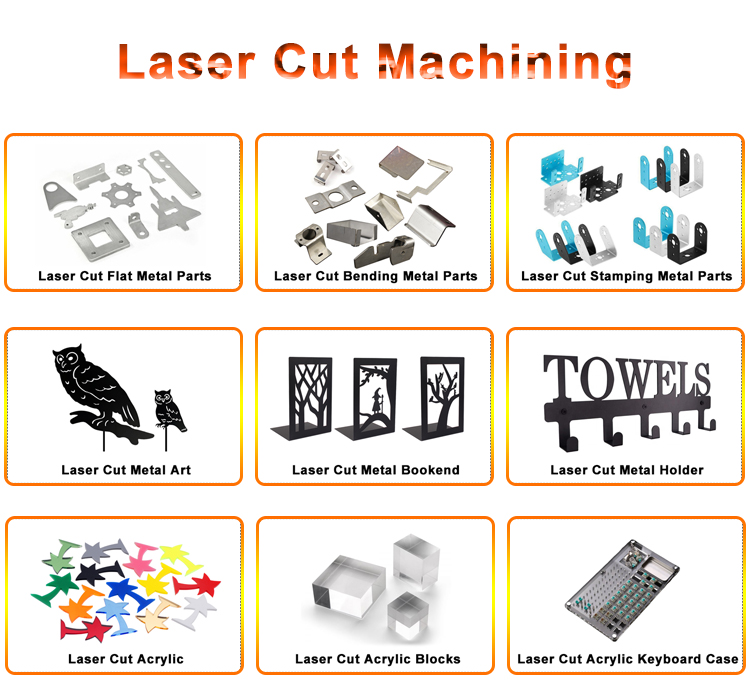 Laser Cut Machining

Laser Cut Flat Metal Parts

Laser Cut Bending Metal Parts

Laser Cut Stamping Metal Parts

Laser Cut Metal Art

Laser Cut Metal Bookend

TOWELS

Laser Cut Metal Holder

Laser Cut Acrylic

Laser Cut Acrylic Blocks

Laser Cut Acrylic Keyboard Case