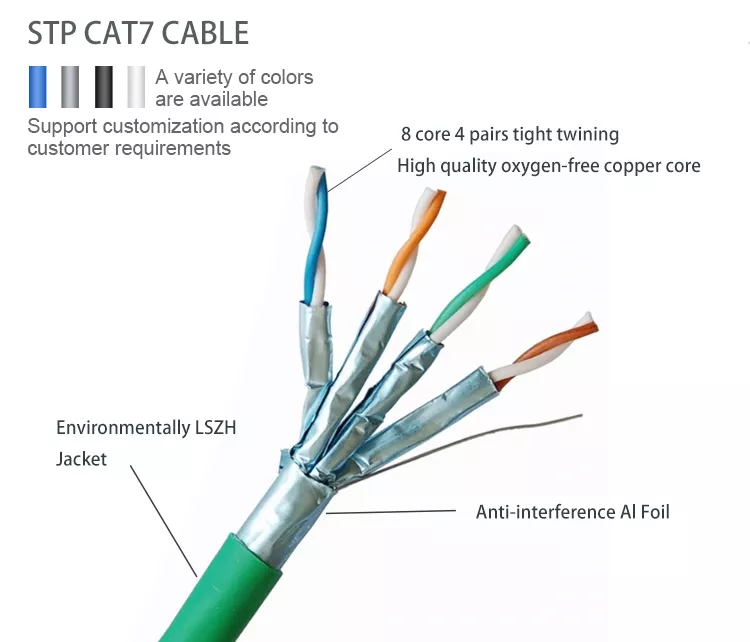 STP CAT7 CABLE

A variety of colors are available

Support customization according to customer requirements

8 core 4 pairs tight twining

High quality oxygen-free copper core

Environmentally LSZH Jacket

Anti-interference Al Foil