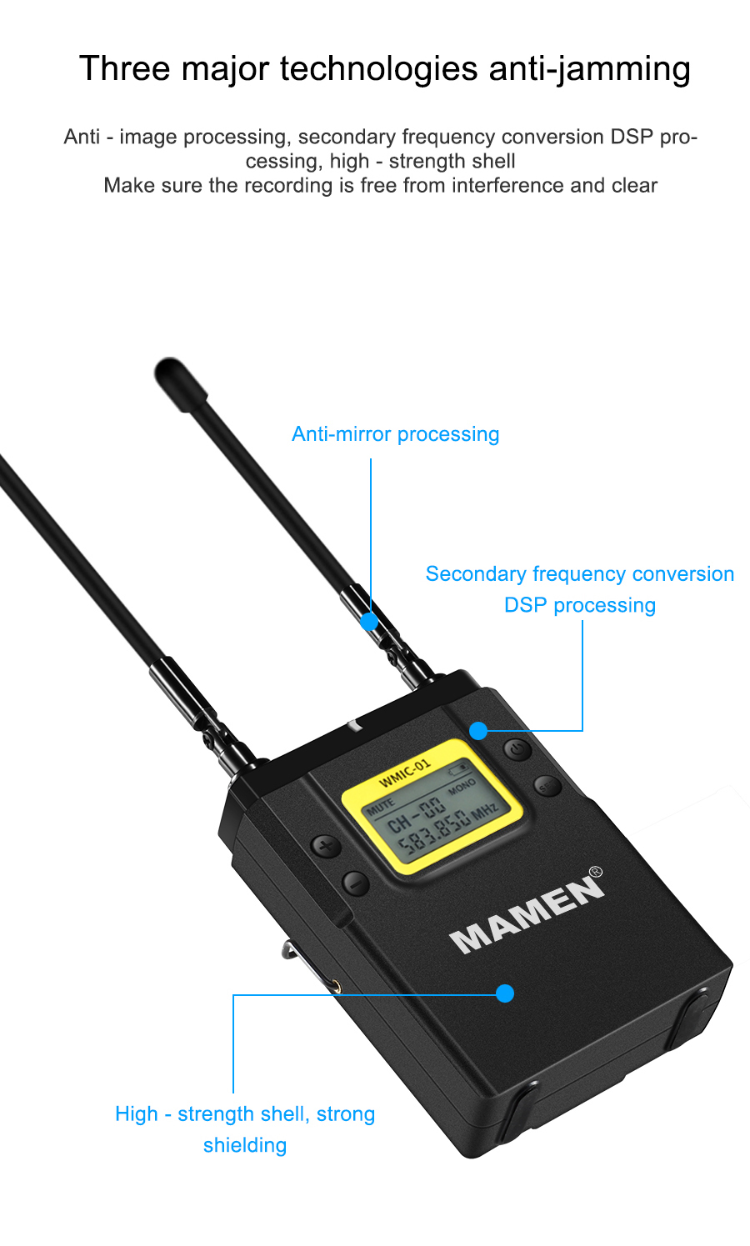 Three major technologies anti-jamming

Anti - image processing, secondary frequency conversion DSP processing, high - strength shell
Make sure the recording is free from interference and clear

Anti-mirror processing

Secondary frequency conversion DSP processing

WMIC-01
MUTE MONO
CH-00
583.850 MHz

MAMEN®

High - strength shell, strong shielding