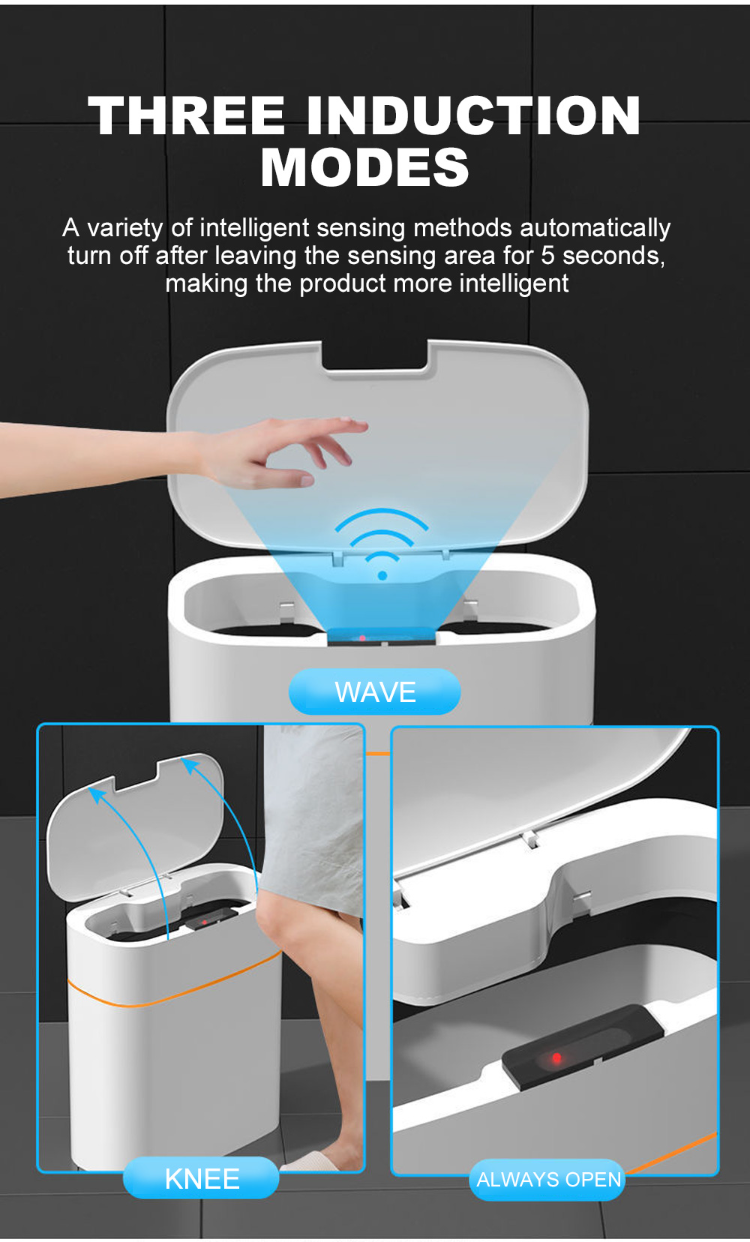 THREE INDUCTION MODES

A variety of intelligent sensing methods automatically turn off after leaving the sensing area for 5 seconds, making the product more intelligent

WAVE

KNEE

ALWAYS OPEN