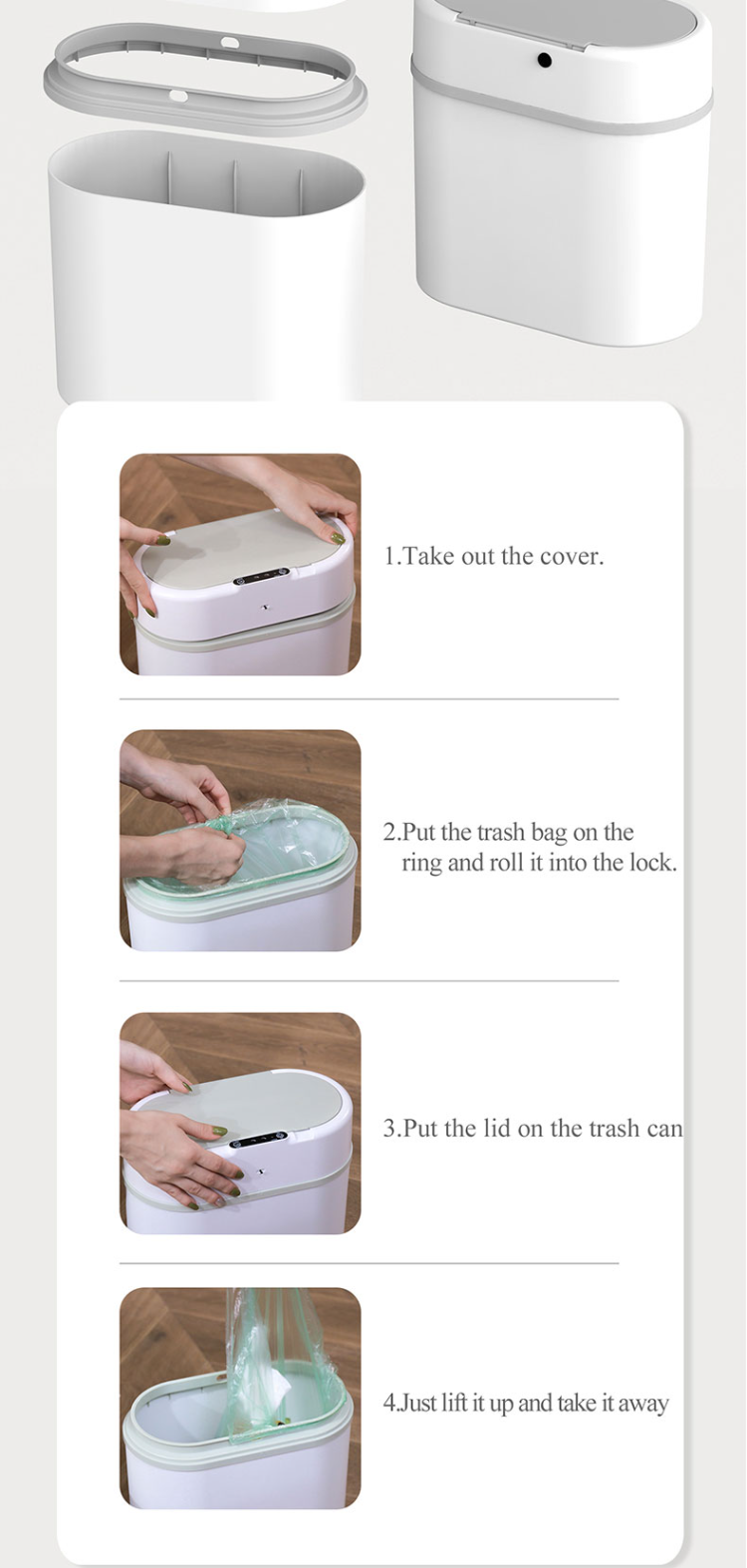 1.Take out the cover.

2.Put the trash bag on the ring and roll it into the lock.

3.Put the lid on the trash can

4.Just lift it up and take it away