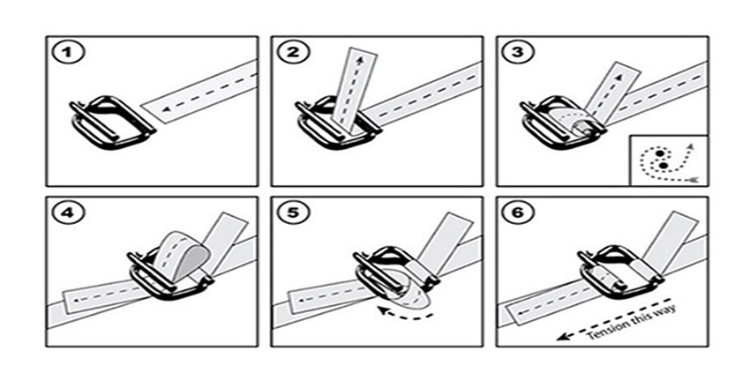 1
2
3
4
5
6
Tension this way