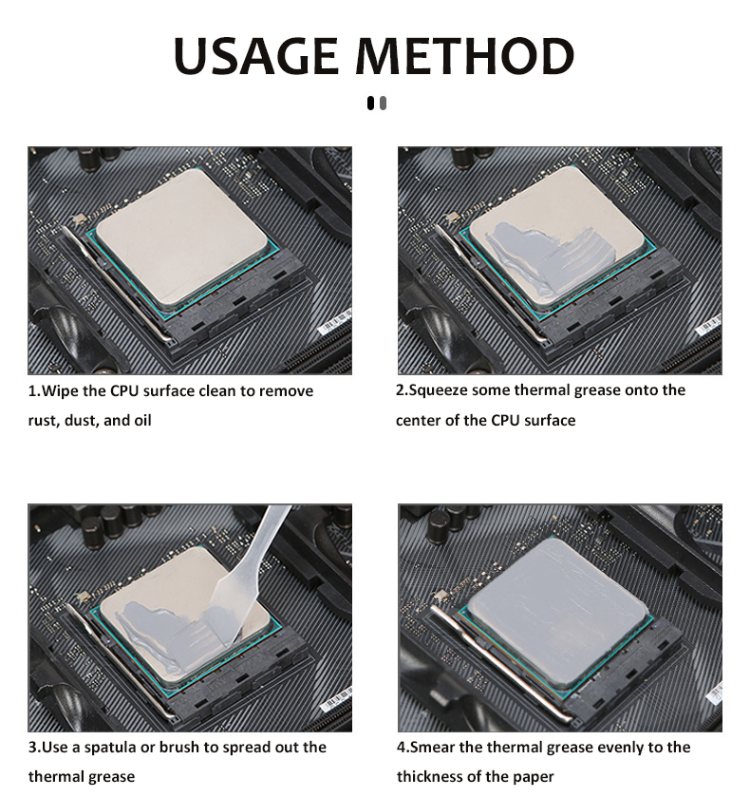 USAGE METHOD

1.Wipe the CPU surface clean to remove rust, dust, and oil

2.Squeeze some thermal grease onto the center of the CPU surface

3.Use a spatula or brush to spread out the thermal grease

4.Smear the thermal grease evenly to the thickness of the paper