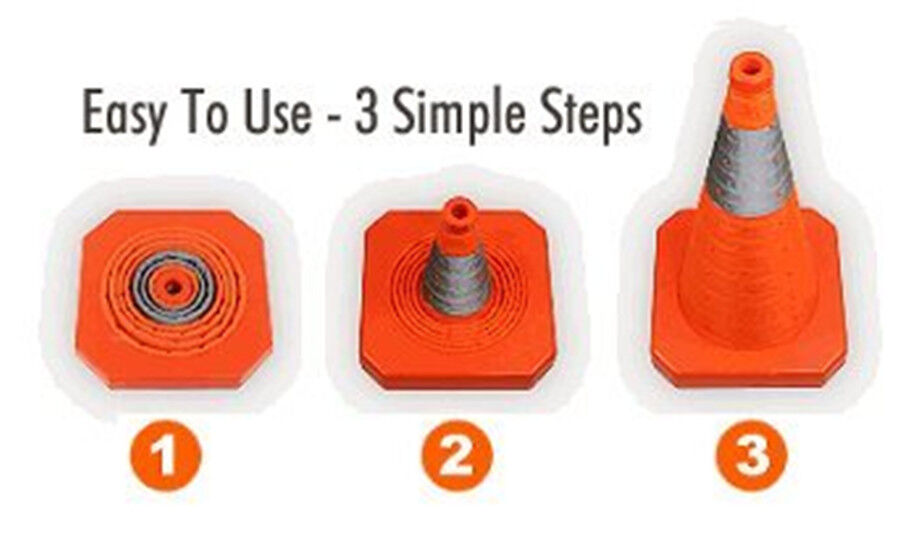 Easy To Use - 3 Simple Steps

1

2

3