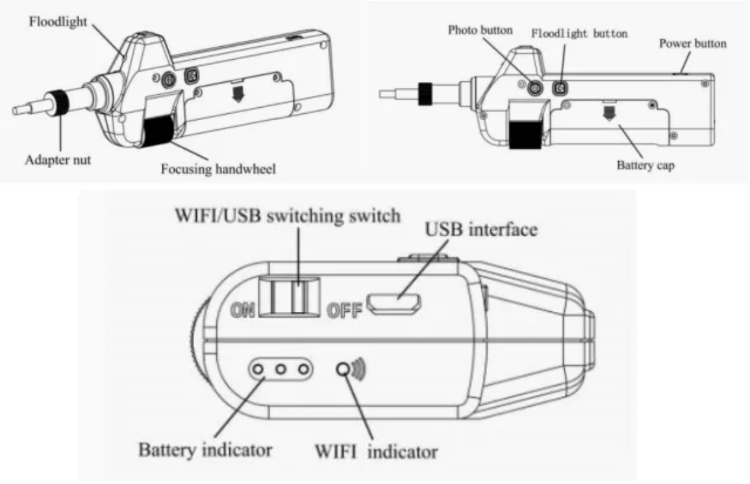 Floodlight

Adapter nut

Focusing handwheel

Photo button

Floodlight button

Power button

Battery cap

WIFI/USB switching switch

USB interface

ON

OFF

Battery indicator

WIFI indicator