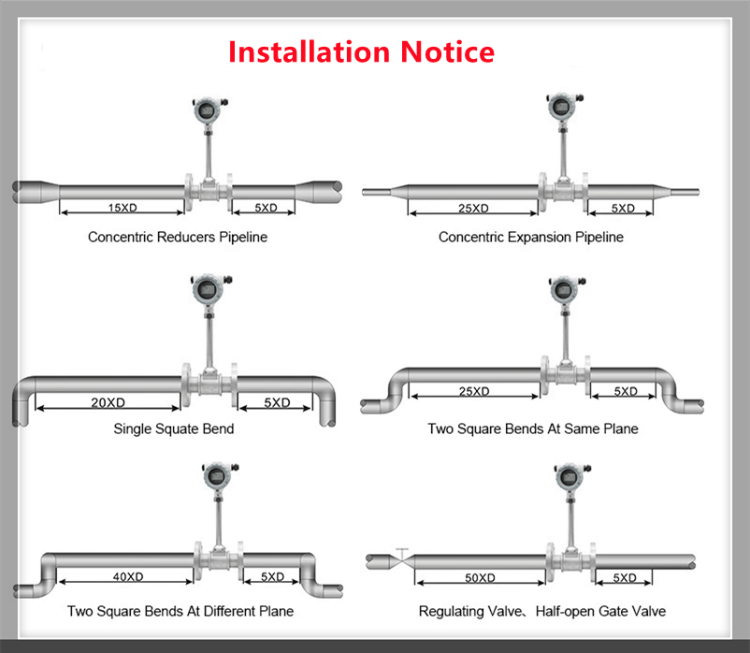 Installation Notice

15XD

5XD

Concentric Reducers Pipeline

25XD

5XD

Concentric Expansion Pipeline

20XD

5XD

Single Squate Bend

25XD

5XD

Two Square Bends At Same Plane

40XD

5XD

Two Square Bends At Different Plane

50XD

5XD

Regulating Valve、Half-open Gate Valve