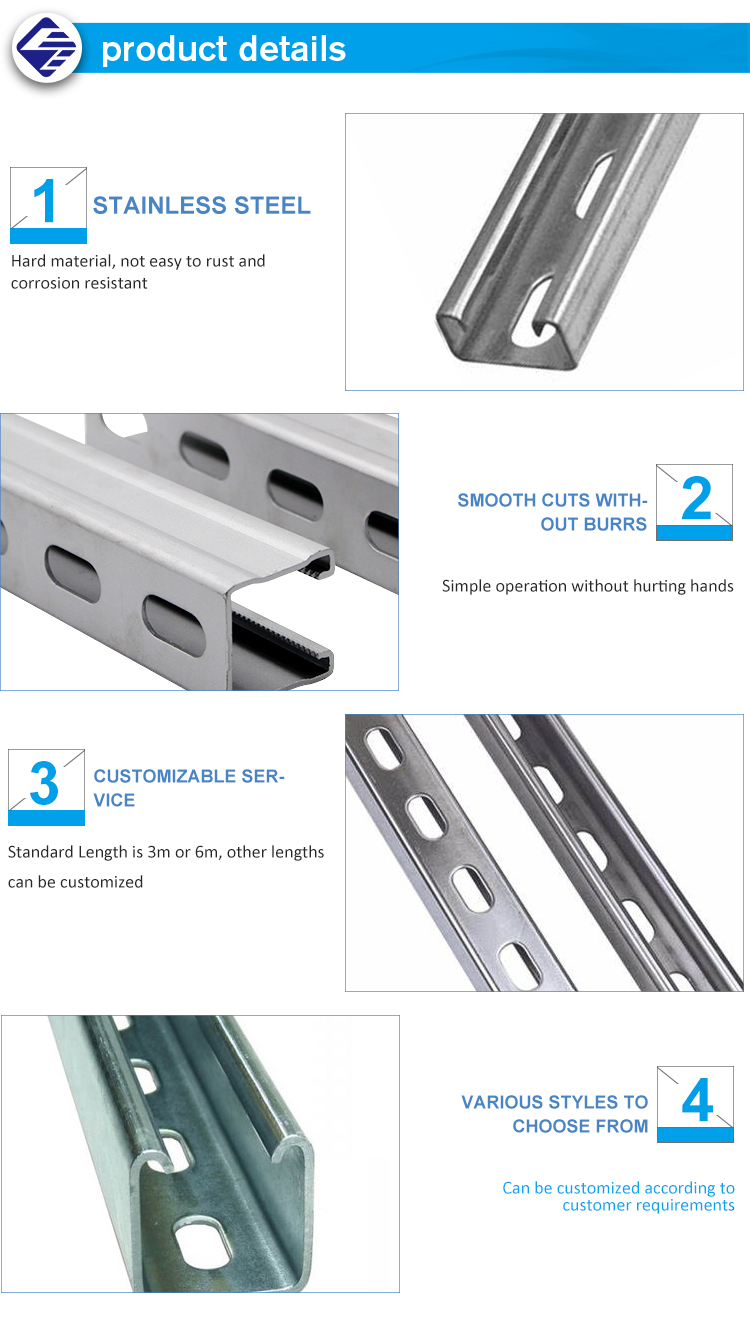 product details

1 STAINLESS STEEL

Hard material, not easy to rust and corrosion resistant

SMOOTH CUTS WITHOUT BURRS 2

Simple operation without hurting hands

3 CUSTOMIZABLE SERVICE

Standard Length is 3m or 6m, other lengths can be customized

VARIOUS STYLES TO CHOOSE FROM 4

Can be customized according to customer requirements