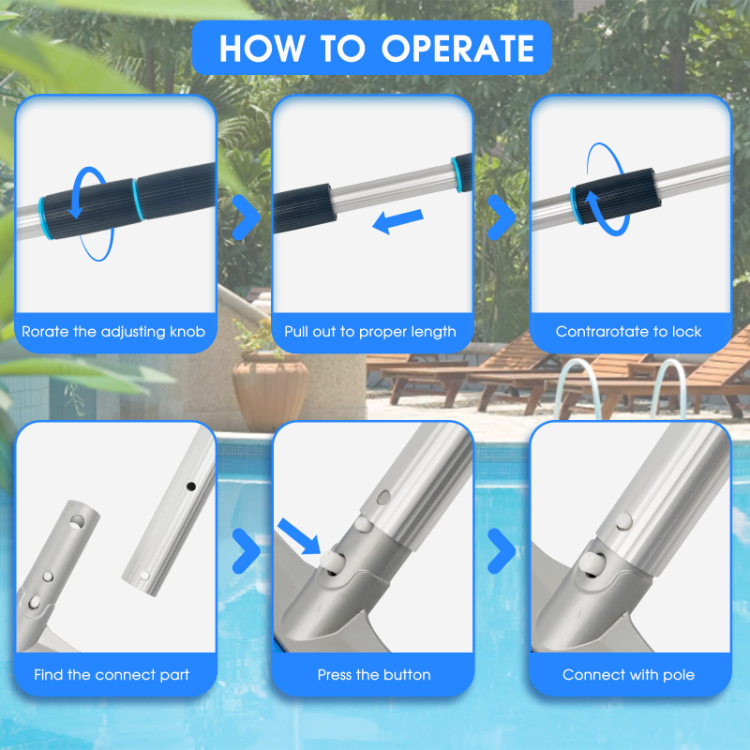 HOW TO OPERATE

Rorate the adjusting knob

Pull out to proper length

Contrarotate to lock

Find the connect part

Press the button

Connect with pole