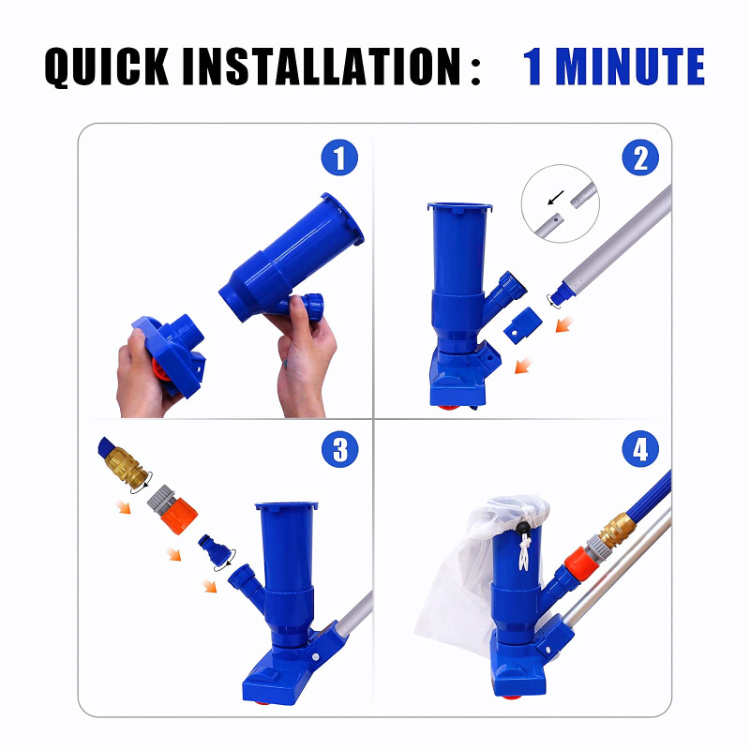 QUICK INSTALLATION : 1 MINUTE

1

2

3

4