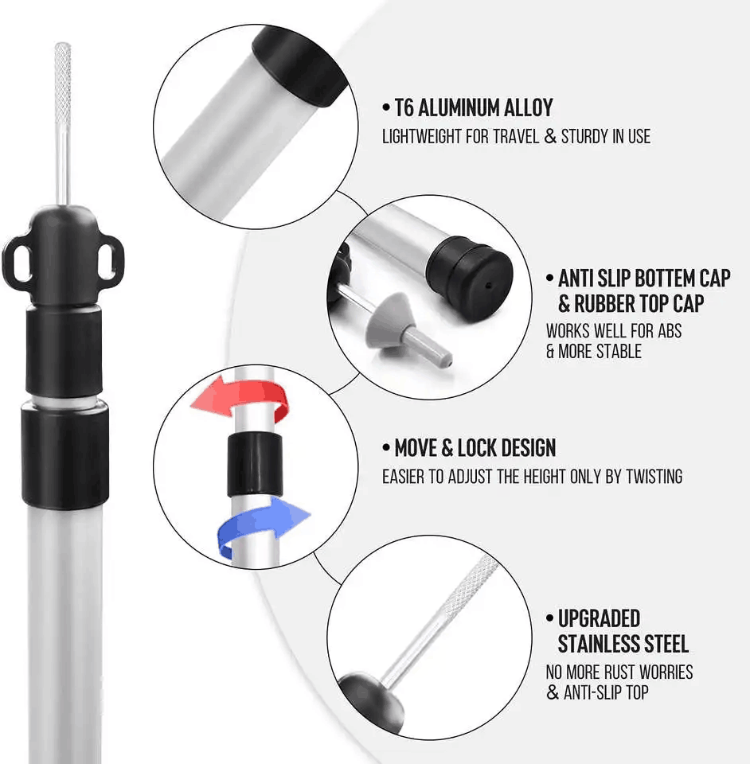 • T6 ALUMINUM ALLOY
LIGHTWEIGHT FOR TRAVEL & STURDY IN USE

• ANTI SLIP BOTTEM CAP & RUBBER TOP CAP
WORKS WELL FOR ABS & MORE STABLE

• MOVE & LOCK DESIGN
EASIER TO ADJUST THE HEIGHT ONLY BY TWISTING

• UPGRADED STAINLESS STEEL
NO MORE RUST WORRIES & ANTI-SLIP TOP