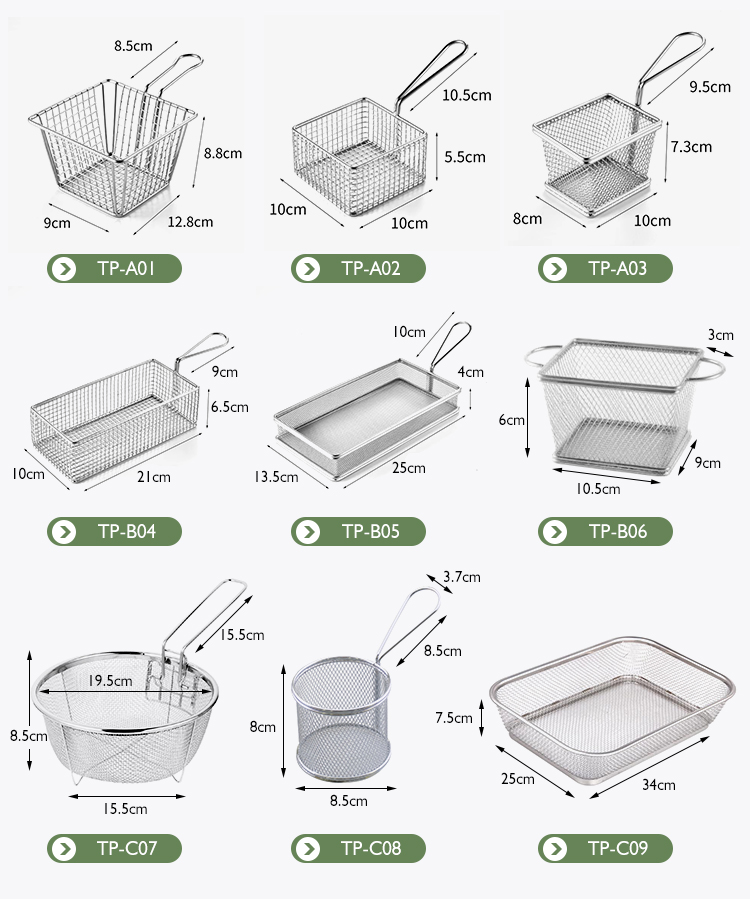 8.5cm
8.8cm
9cm
12.8cm
TP-A01

10.5cm
5.5cm
10cm
10cm
TP-A02

9.5cm
7.3cm
8cm
10cm
TP-A03

9cm
6.5cm
10cm
21cm
TP-B04

10cm
4cm
13.5cm
25cm
TP-B05

3cm
6cm
9cm
10.5cm
TP-B06

15.5cm
19.5cm
8.5cm
15.5cm
TP-C07

3.7cm
8.5cm
8cm
8.5cm
TP-C08

7.5cm
25cm
34cm
TP-C09