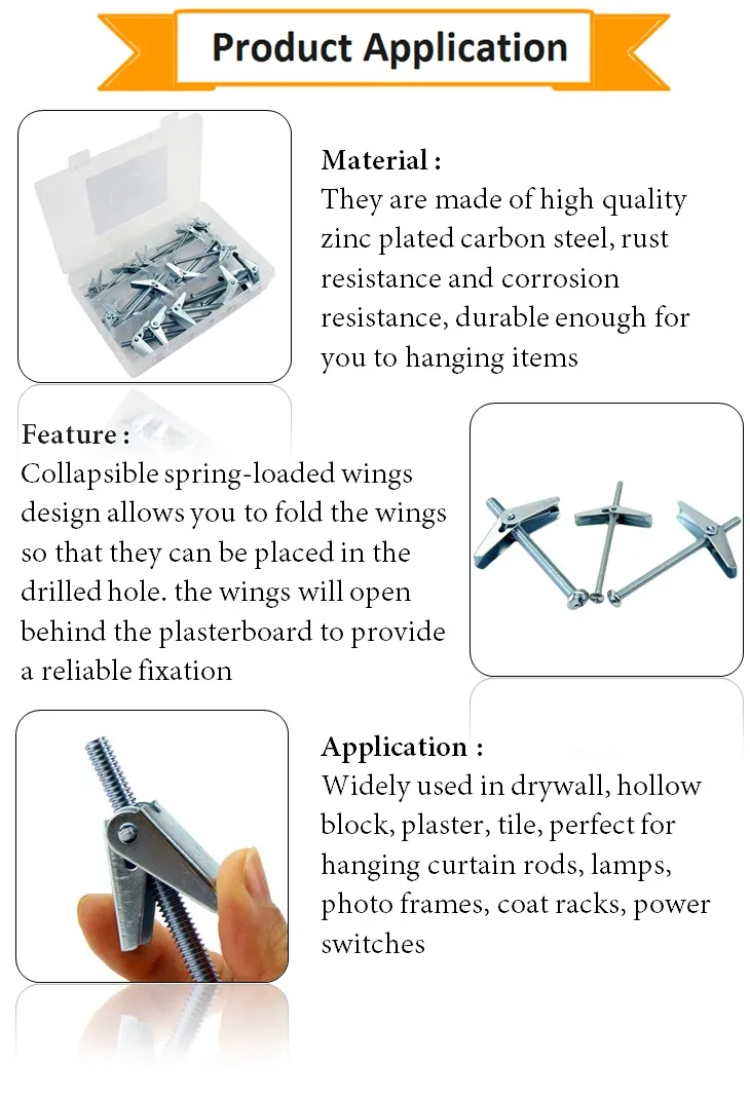 Product Application

Material :
They are made of high quality zinc plated carbon steel, rust resistance and corrosion resistance, durable enough for you to hanging items

Feature :
Collapsible spring-loaded wings design allows you to fold the wings so that they can be placed in the drilled hole. the wings will open behind the plasterboard to provide a reliable fixation

Application :
Widely used in drywall, hollow block, plaster, tile, perfect for hanging curtain rods, lamps, photo frames, coat racks, power switches