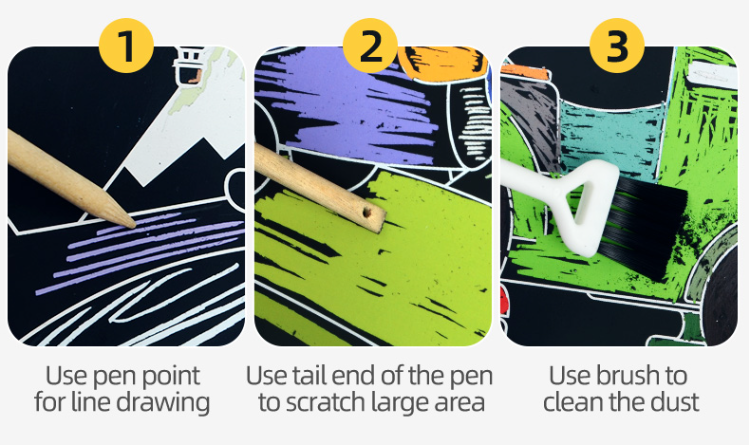 1

Use pen point for line drawing

2

Use tail end of the pen to scratch large area

3

Use brush to clean the dust