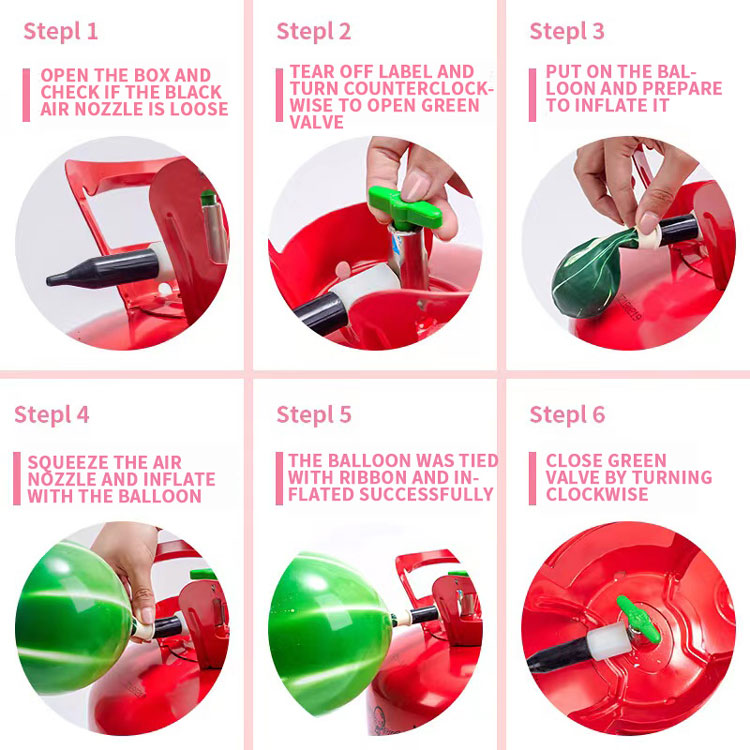 Stepl 1

OPEN THE BOX AND CHECK IF THE BLACK AIR NOZZLE IS LOOSE

Stepl 2

TEAR OFF LABEL AND TURN COUNTERCLOCKWISE TO OPEN GREEN VALVE

Stepl 3

PUT ON THE BALLOON AND PREPARE TO INFLATE IT

Stepl 4

SQUEEZE THE AIR NOZZLE AND INFLATE WITH THE BALLOON

Stepl 5

THE BALLOON WAS TIED WITH RIBBON AND INFLATED SUCCESSFULLY

Stepl 6

CLOSE GREEN VALVE BY TURNING CLOCKWISE