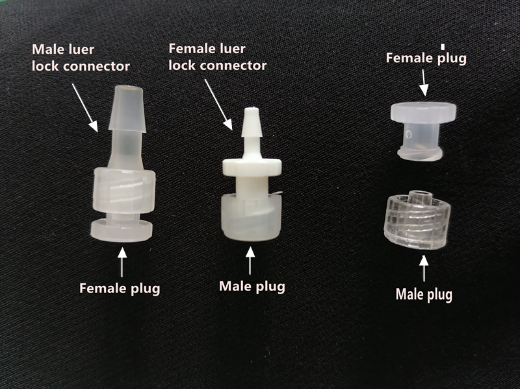 Male luer lock connector

Female luer lock connector

Female plug

Female plug

Male plug

Male plug