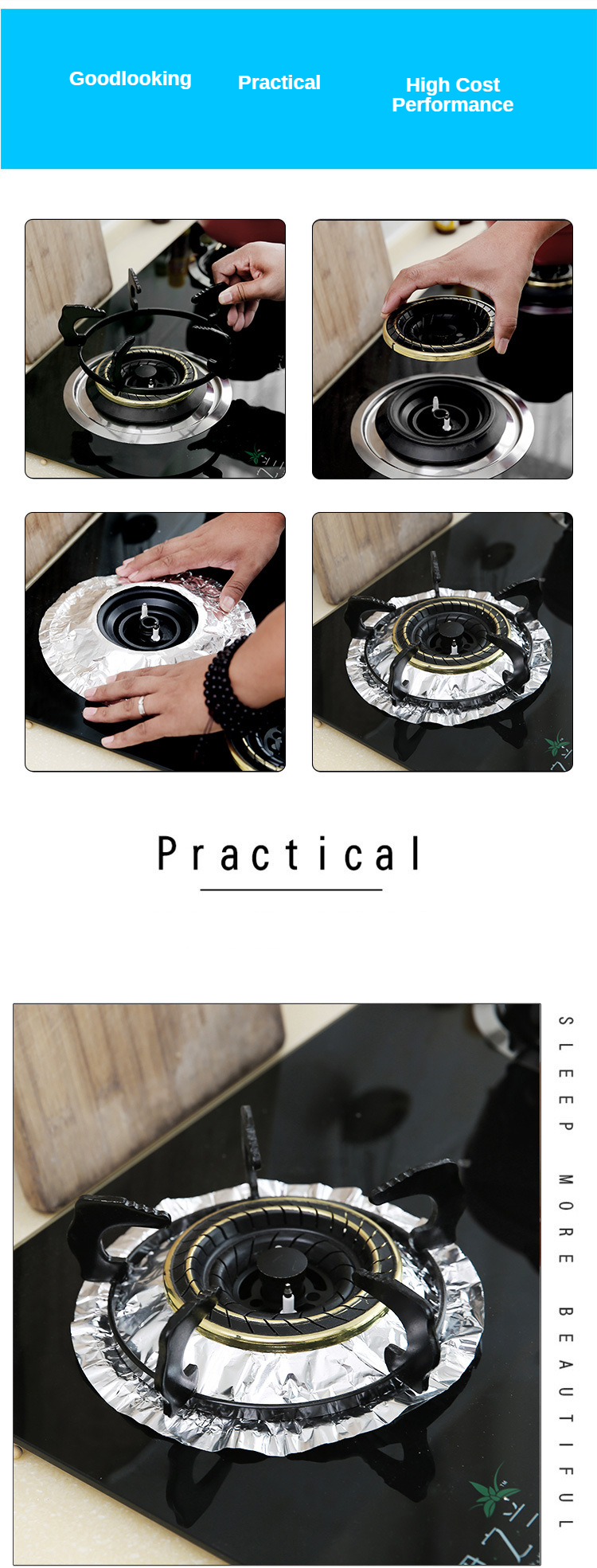 Goodlooking

Practical

High Cost Performance

Practical

SLEEP MORE BEAUTIFUL