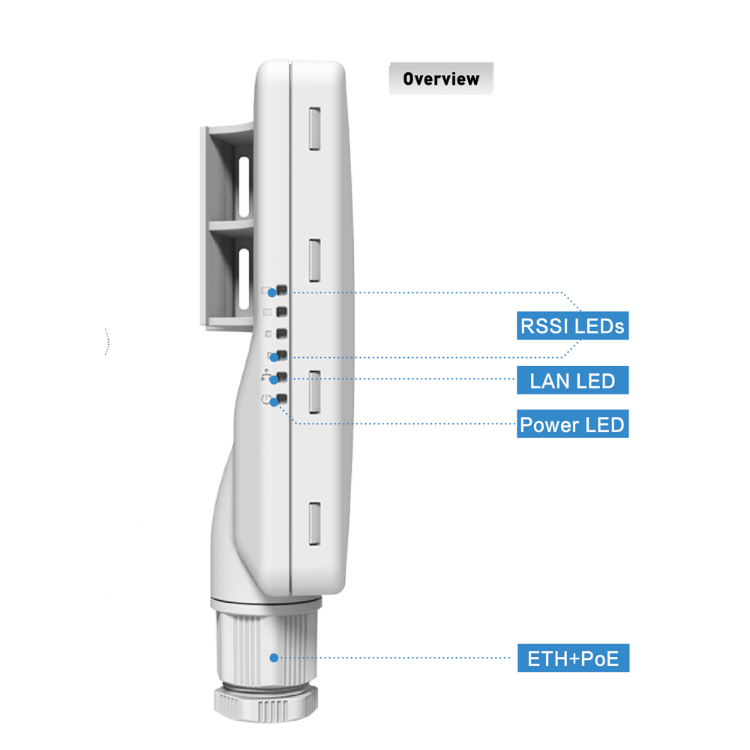 Overview

RSSI LEDs

LAN LED

Power LED

ETH+PoE