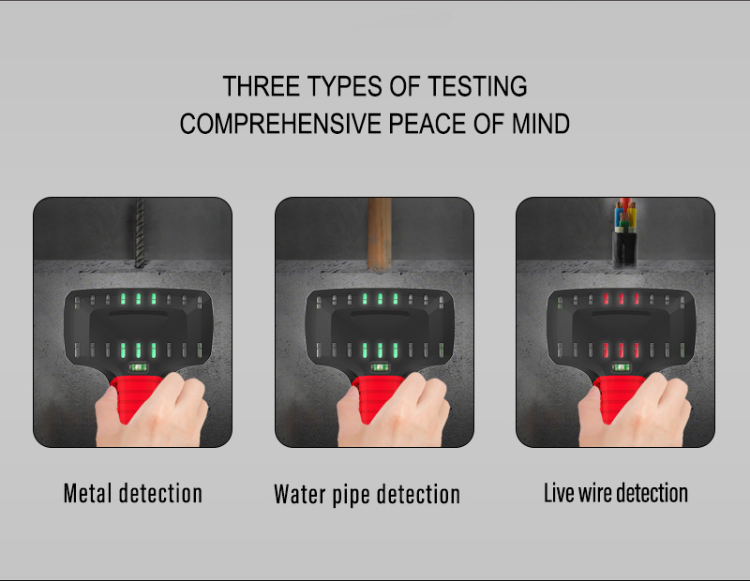 THREE TYPES OF TESTING
COMPREHENSIVE PEACE OF MIND

Metal detection

Water pipe detection

Live wire detection