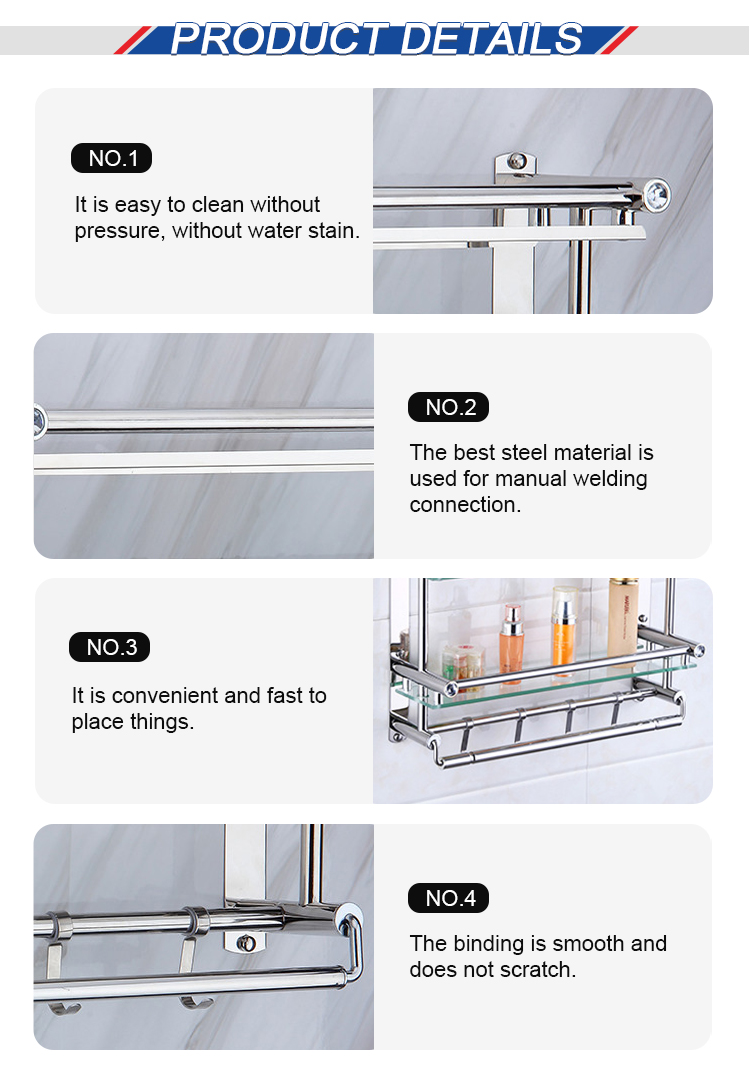 PRODUCT DETAILS

NO.1

It is easy to clean without pressure, without water stain.

NO.2

The best steel material is used for manual welding connection.

NO.3

It is convenient and fast to place things.

NO.4

The binding is smooth and does not scratch.