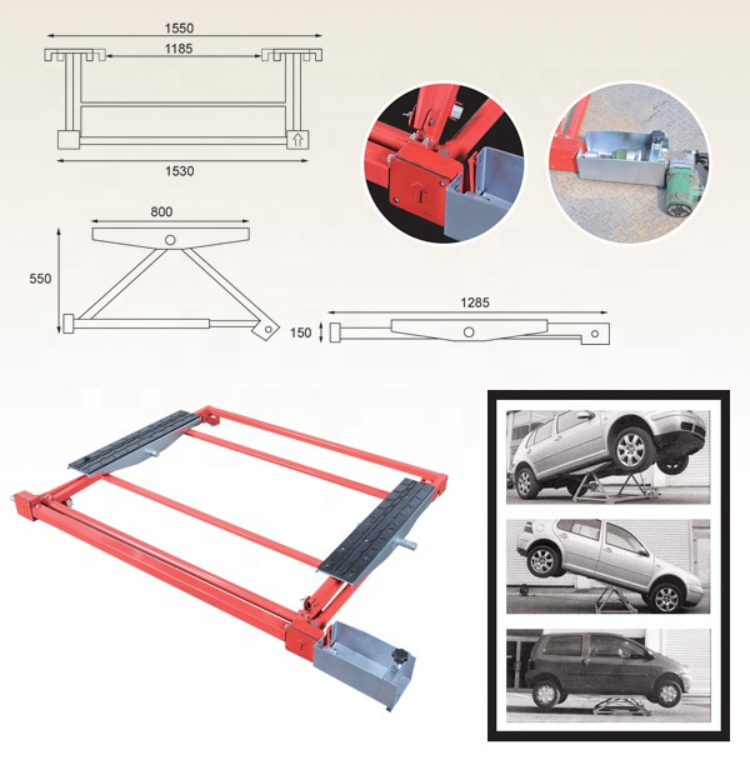 1550
1185
1530
800
550
1285
150