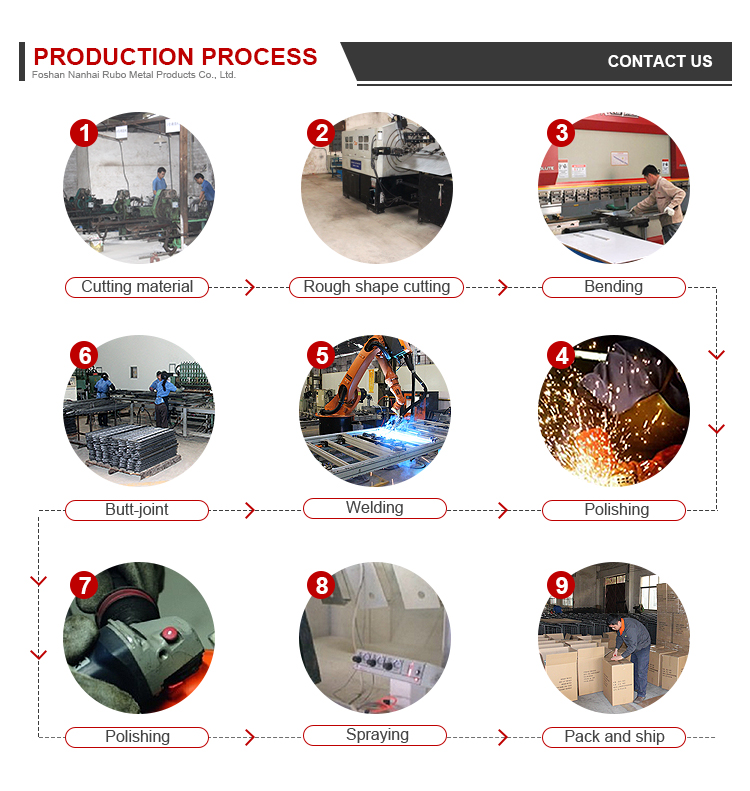 PRODUCTION PROCESS
Foshan Nanhai Rubo Metal Products Co., Ltd.

CONTACT US

1
Cutting material

2
Rough shape cutting

3
Bending

6
Butt-joint

5
Welding

4
Polishing

7
Polishing

8
Spraying

9
Pack and ship