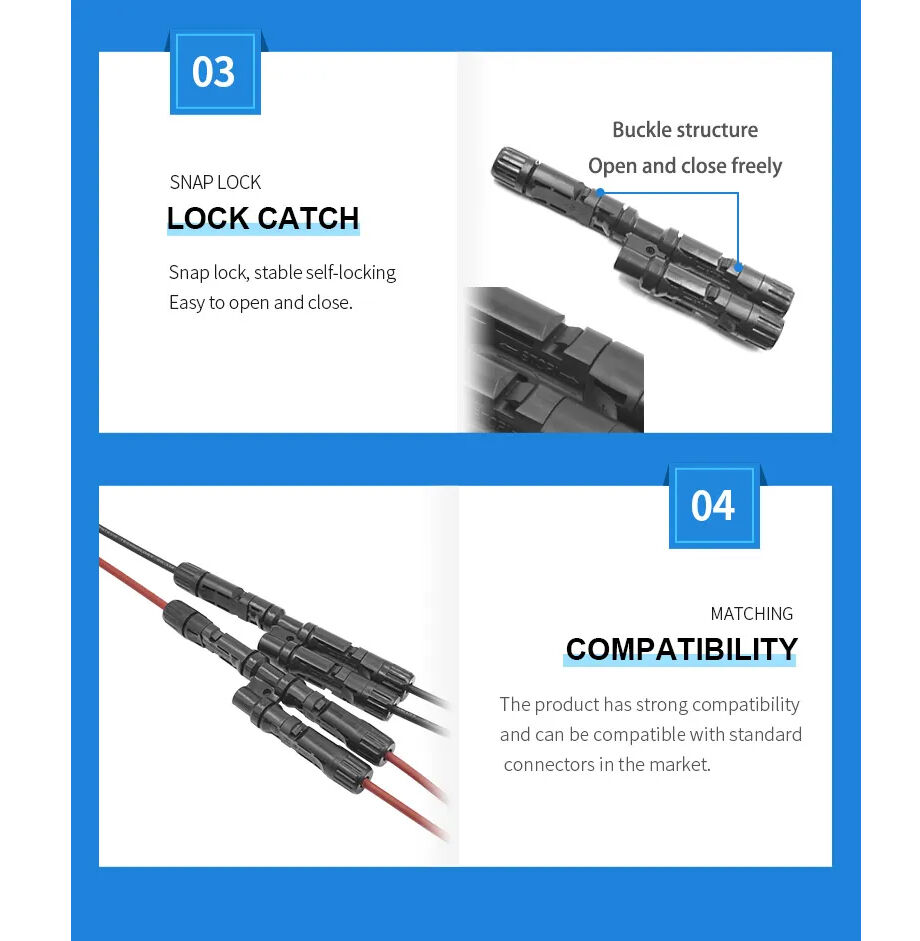 03

SNAP LOCK
LOCK CATCH

Snap lock, stable self-locking
Easy to open and close.

Buckle structure
Open and close freely

04

MATCHING
COMPATIBILITY

The product has strong compatibility and can be compatible with standard connectors in the market.