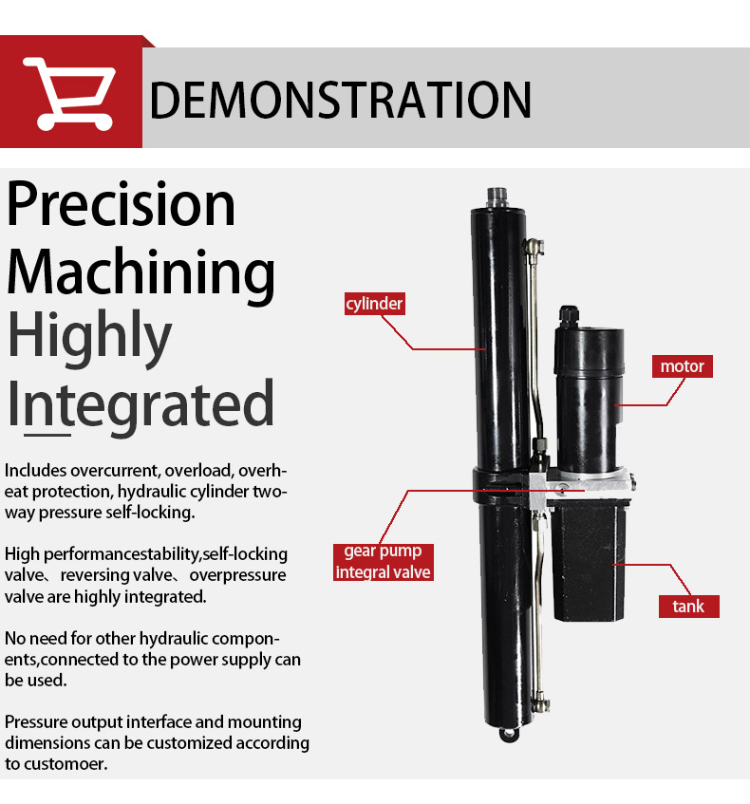 DEMONSTRATION

Precision Machining Highly Integrated

Includes overcurrent, overload, overheat protection, hydraulic cylinder two-way pressure self-locking.

High performancestability,self-locking valve、reversing valve、overpressure valve are highly integrated.

No need for other hydraulic components,connected to the power supply can be used.

Pressure output interface and mounting dimensions can be customized according to customoer.

cylinder

motor

gear pump integral valve

tank