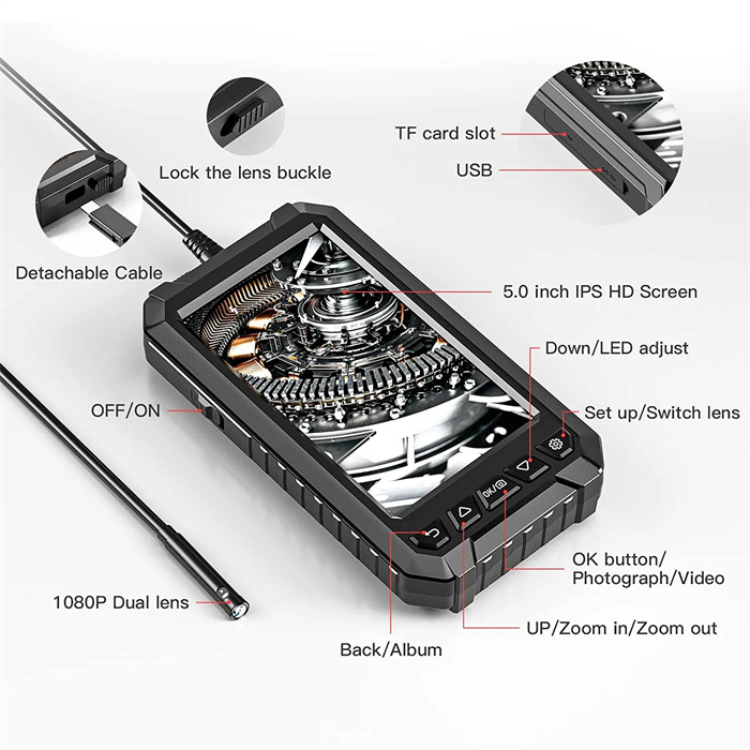 Lock the lens buckle

TF card slot

USB

Detachable Cable

5.0 inch IPS HD Screen

Down/LED adjust

OFF/ON

Set up/Switch lens

OK/

OK button/ Photograph/Video

1080P Dual lens

UP/Zoom in/Zoom out

Back/Album