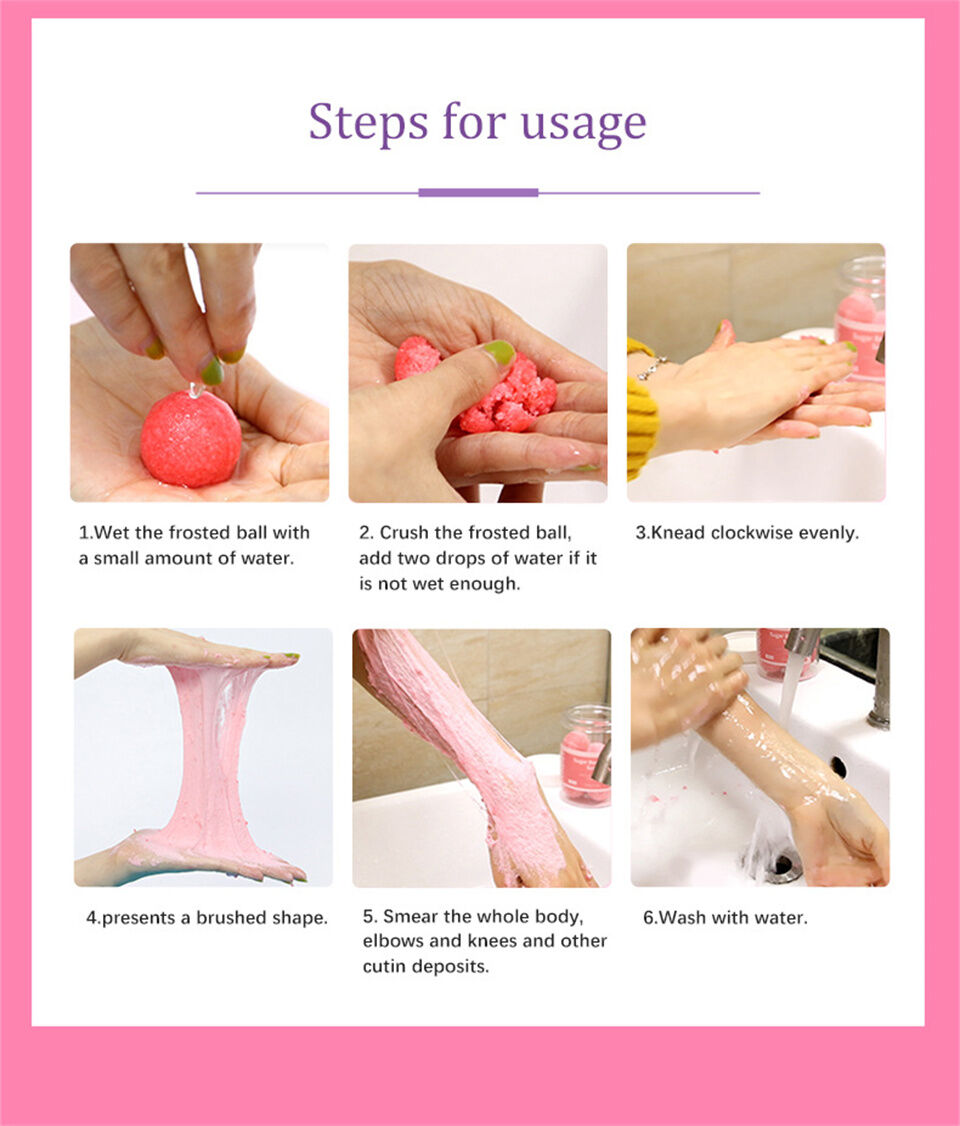 Steps for usage

1.Wet the frosted ball with a small amount of water.

2. Crush the frosted ball, add two drops of water if it is not wet enough.

3.Knead clockwise evenly.

4.presents a brushed shape.

5. Smear the whole body, elbows and knees and other cutin deposits.

6.Wash with water.