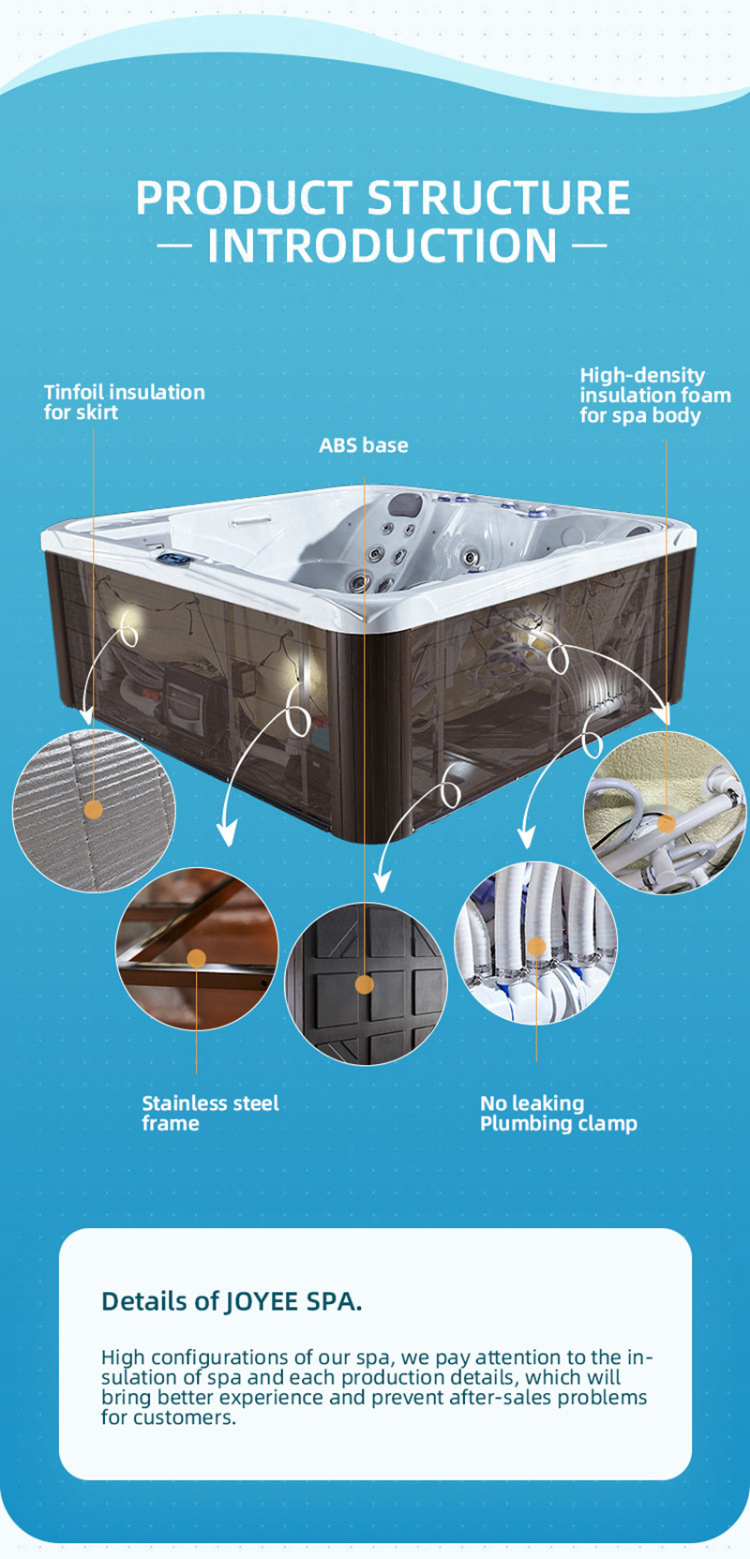 PRODUCT STRUCTURE
— INTRODUCTION —

Tinfoil insulation for skirt

ABS base

High-density insulation foam for spa body

Stainless steel frame

No leaking Plumbing clamp

Details of JOYEE SPA.

High configurations of our spa, we pay attention to the insulation of spa and each production details, which will bring better experience and prevent after-sales problems for customers.