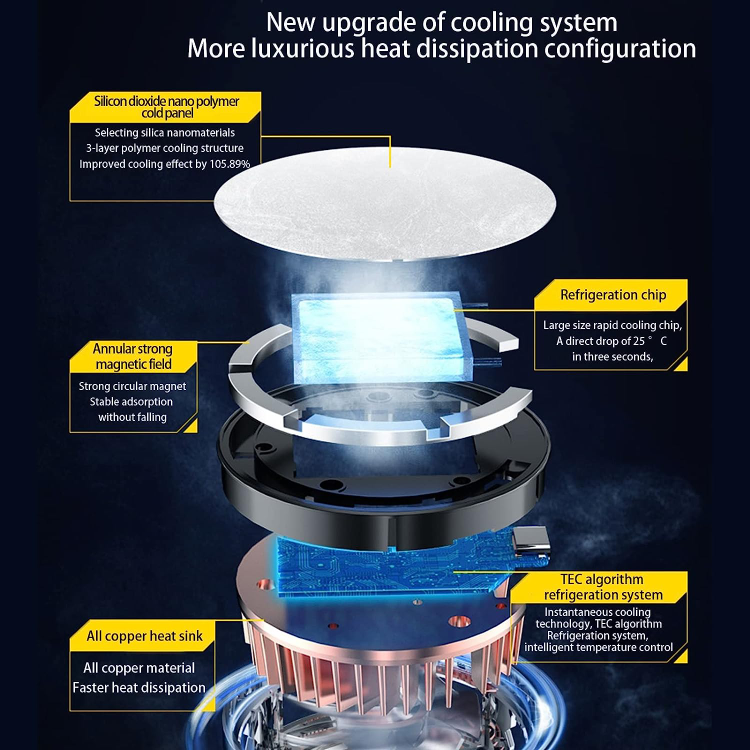 New upgrade of cooling system
More luxurious heat dissipation configuration

Silicon dioxide nano polymer cold panel

Selecting silica nanomaterials
3-layer polymer cooling structure
Improved cooling effect by 105.89%

Refrigeration chip

Large size rapid cooling chip,
A direct drop of 25 ° C
in three seconds,

Annular strong magnetic field

Strong circular magnet
Stable adsorption
without falling

TEC algorithm refrigeration system

Instantaneous cooling technology, TEC algorithm Refrigeration system, intelligent temperature control

All copper heat sink

All copper material
Faster heat dissipation