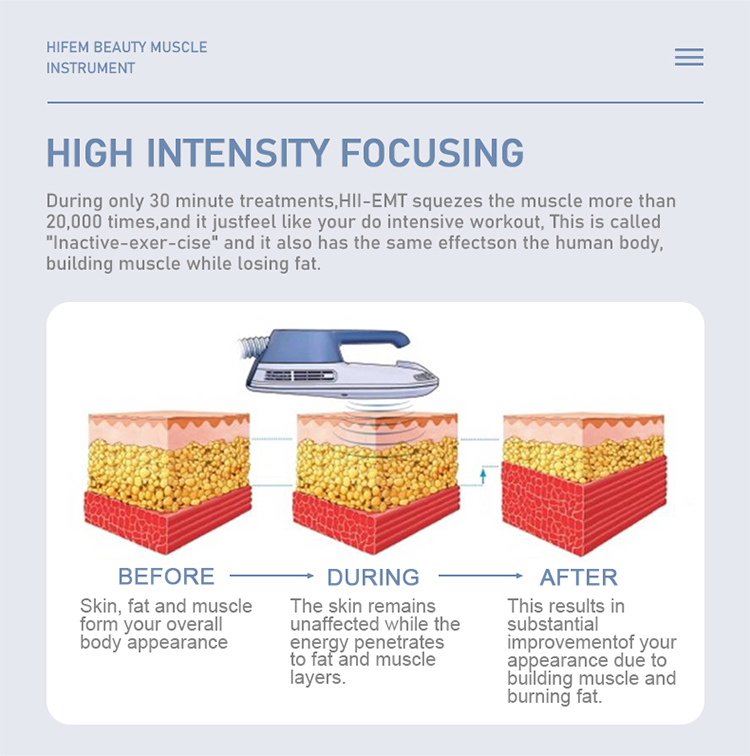 HIFEM BEAUTY MUSCLE INSTRUMENT

HIGH INTENSITY FOCUSING

During only 30 minute treatments,HII-EMT squezes the muscle more than 20,000 times,and it justfeel like your do intensive workout, This is called "Inactive-exer-cise" and it also has the same effectson the human body, building muscle while losing fat.

BEFORE

Skin, fat and muscle form your overall body appearance

DURING

The skin remains unaffected while the energy penetrates to fat and muscle layers.

AFTER

This results in substantial improvementof your appearance due to building muscle and burning fat.