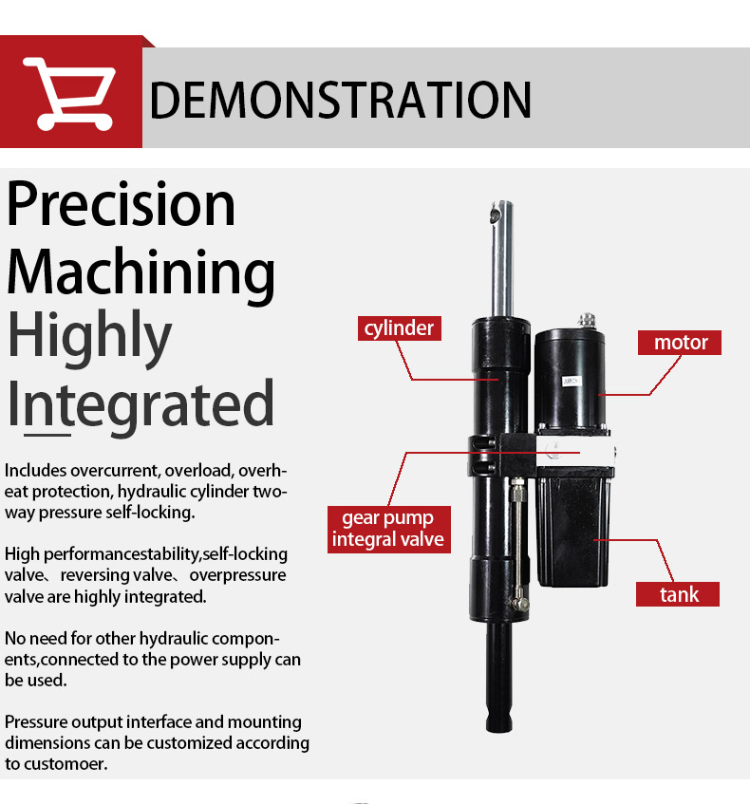 DEMONSTRATION

Precision Machining Highly Integrated

Includes overcurrent, overload, overheat protection, hydraulic cylinder two-way pressure self-locking.

High performancestability,self-locking valve、reversing valve、overpressure valve are highly integrated.

No need for other hydraulic components,connected to the power supply can be used.

Pressure output interface and mounting dimensions can be customized according to customoer.

cylinder

motor

gear pump integral valve

tank