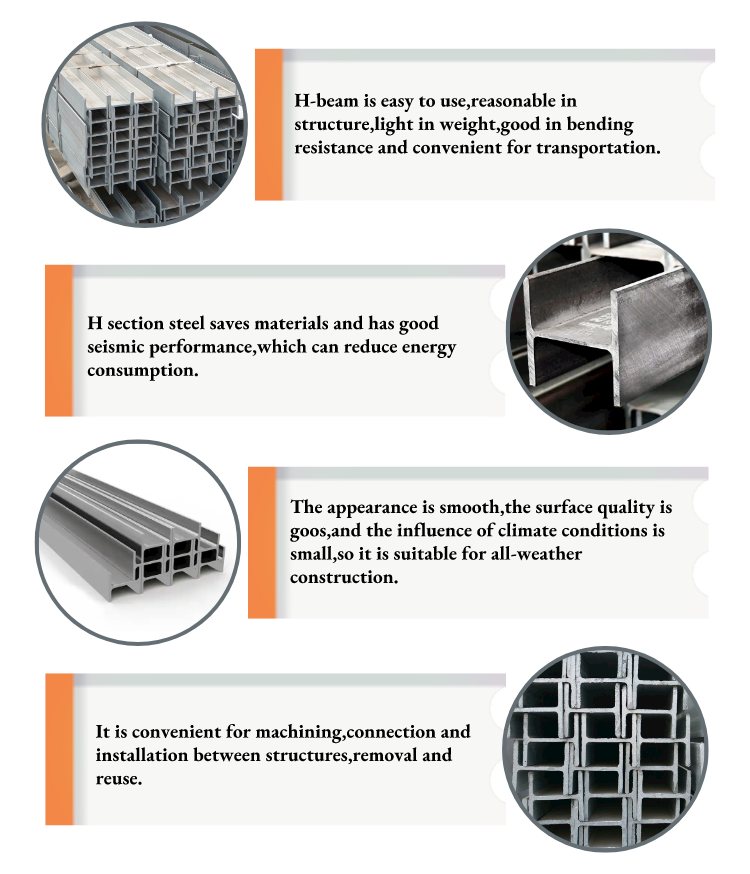 H-beam is easy to use,reasonable in structure,light in weight,good in bending resistance and convenient for transportation.

H section steel saves materials and has good seismic performance,which can reduce energy consumption.

The appearance is smooth,the surface quality is goos,and the influence of climate conditions is small,so it is suitable for all-weather construction.

It is convenient for machining,connection and installation between structures,removal and reuse.