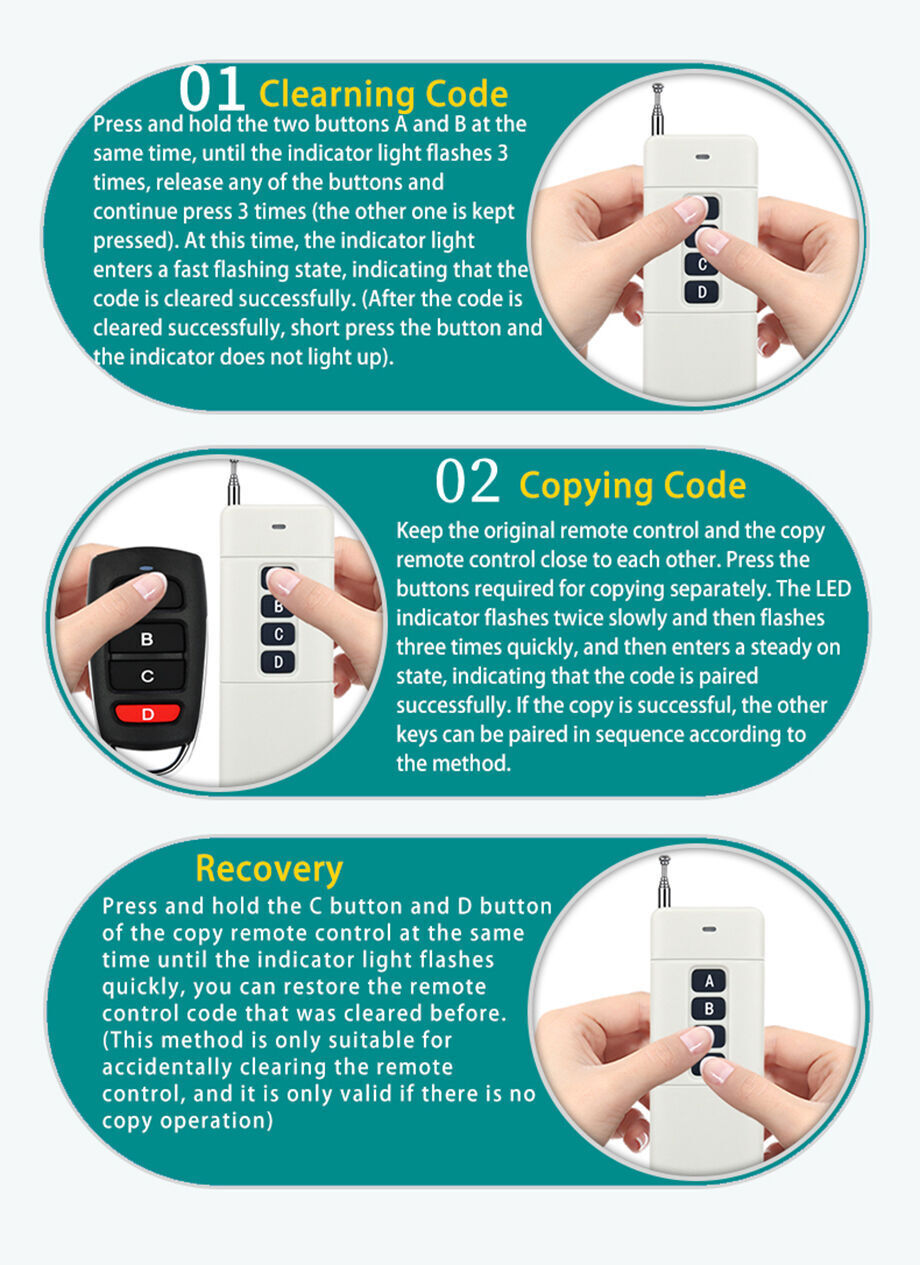 01 Clearning Code
Press and hold the two buttons A and B at the same time, until the indicator light flashes 3 times, release any of the buttons and continue press 3 times (the other one is kept pressed). At this time, the indicator light enters a fast flashing state, indicating that the code is cleared successfully. (After the code is cleared successfully, short press the button and the indicator does not light up).

C
D

02 Copying Code
Keep the original remote control and the copy remote control close to each other. Press the buttons required for copying separately. The LED indicator flashes twice slowly and then flashes three times quickly, and then enters a steady on state, indicating that the code is paired successfully. If the copy is successful, the other keys can be paired in sequence according to the method.

B
C
D
B
C
D

Recovery
Press and hold the C button and D button of the copy remote control at the same time until the indicator light flashes quickly, you can restore the remote control code that was cleared before. (This method is only suitable for accidentally clearing the remote control, and it is only valid if there is no copy operation)

A
B