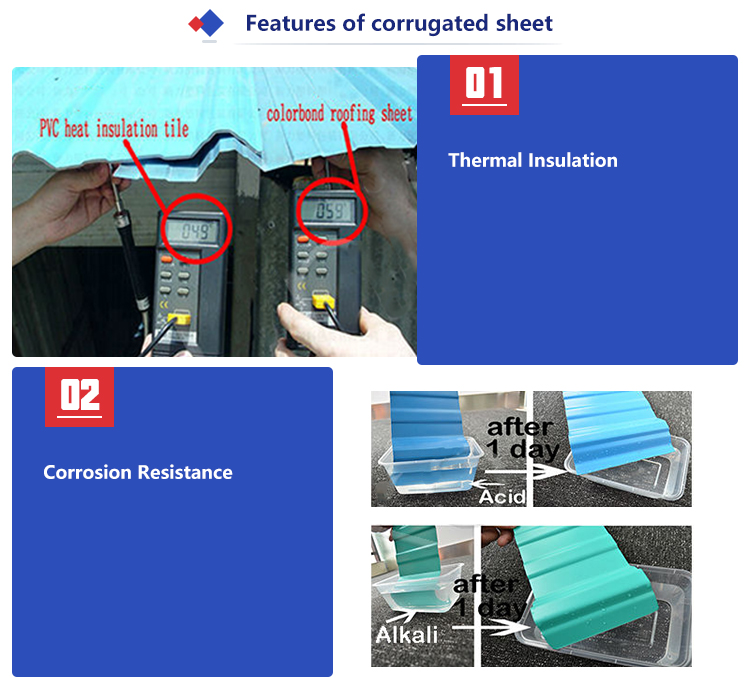 Features of corrugated sheet

PVC heat insulation tile

colorbond roofing sheet

049

059

01

Thermal Insulation

02

Corrosion Resistance

after 1 day

Acid

after 1 day

Alkali