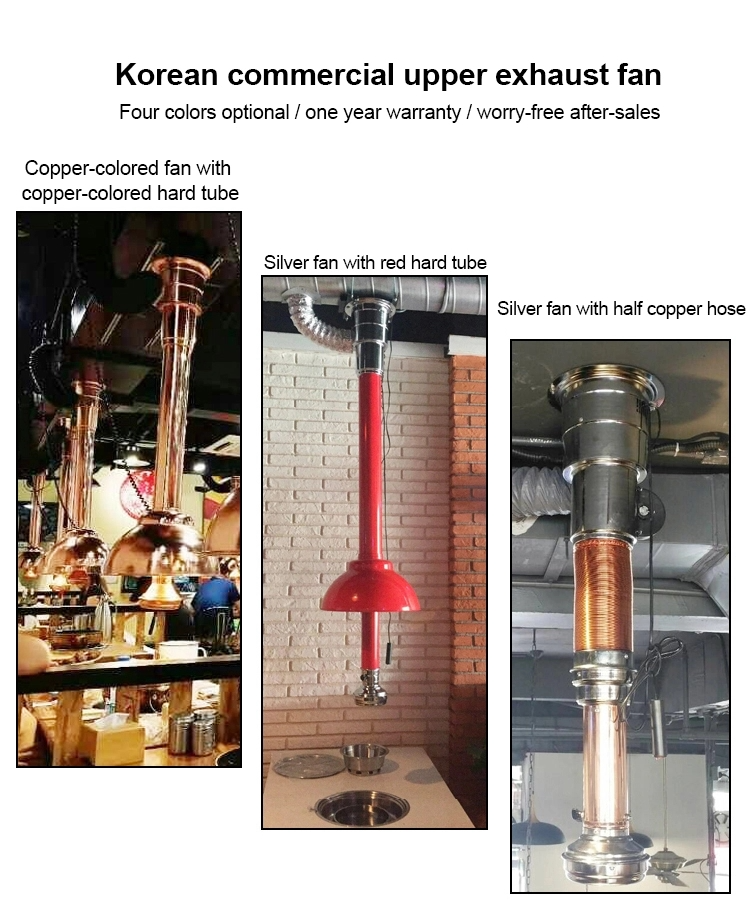 Korean commercial upper exhaust fan

Four colors optional / one year warranty / worry-free after-sales

Copper-colored fan with copper-colored hard tube

Silver fan with red hard tube

Silver fan with half copper hose