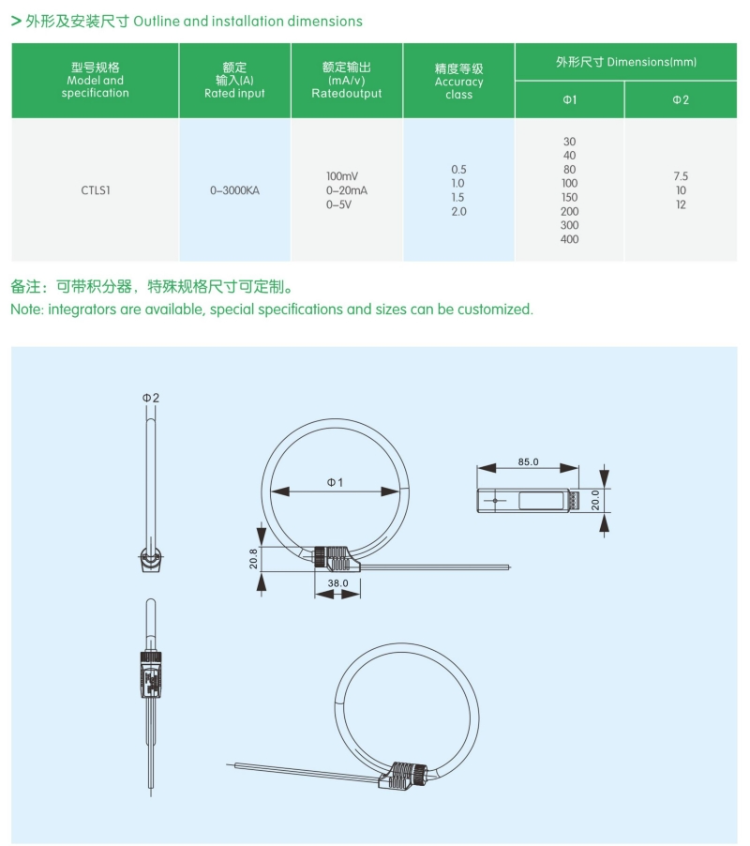 > 外形及安装尺寸 Outline and installation dimensions

| 型号规格 Model and specification | 额定 输入(A) Rated input | 额定输出 (mA/v) Ratedoutput | 精度等级 Accuracy class | 外形尺寸 Dimensions(mm) Φ1 | 外形尺寸 Dimensions(mm) Φ2 |
|---|---|---|---|---|---|
| CTLS1 | 0~3000KA | 100mV 0~20mA 0~5V | 0.5 1.0 1.5 2.0 | 30 40 80 100 150 200 300 400 | 7.5 10 12 |

备注：可带积分器，特殊规格尺寸可定制。
Note: integrators are available, special specifications and sizes can be customized.

Φ2

Φ1

20.8

38.0

85.0

20.0