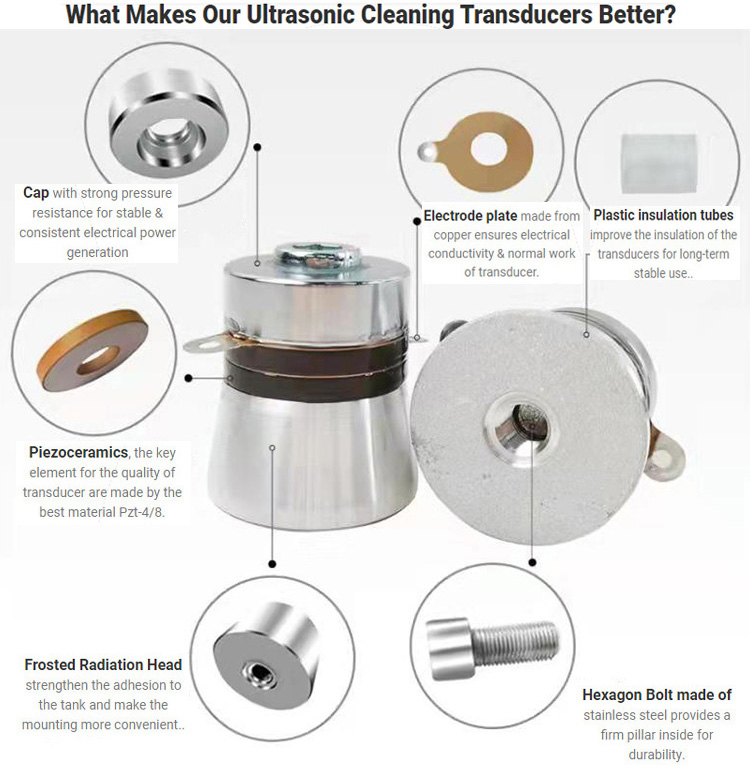 What Makes Our Ultrasonic Cleaning Transducers Better?

Cap with strong pressure resistance for stable & consistent electrical power generation

Electrode plate made from copper ensures electrical conductivity & normal work of transducer.

Plastic insulation tubes improve the insulation of the transducers for long-term stable use..

Piezoceramics, the key element for the quality of transducer are made by the best material Pzt-4/8.

Frosted Radiation Head strengthen the adhesion to the tank and make the mounting more convenient..

Hexagon Bolt made of stainless steel provides a firm pillar inside for durability.