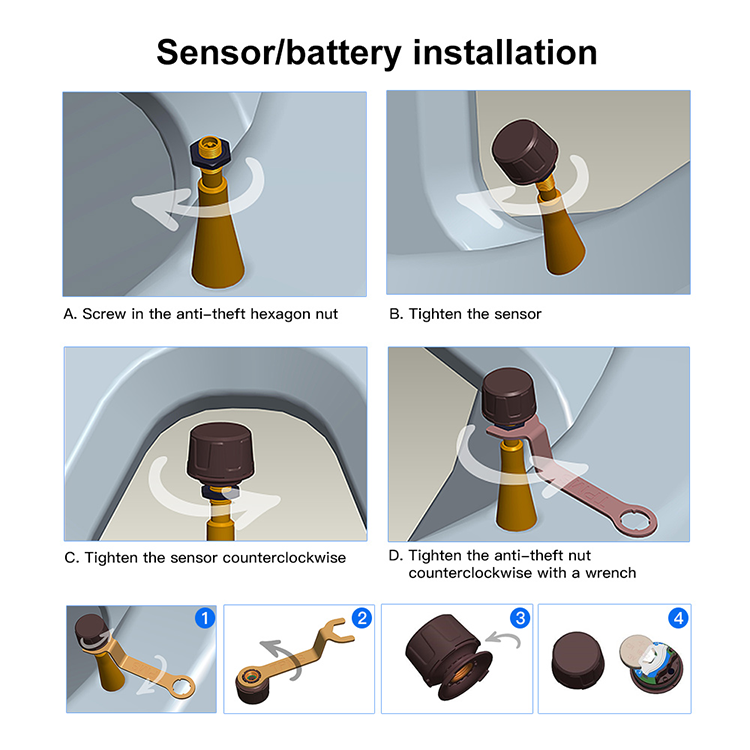 Sensor/battery installation

A. Screw in the anti-theft hexagon nut

B. Tighten the sensor

C. Tighten the sensor counterclockwise

D. Tighten the anti-theft nut counterclockwise with a wrench

1

2

3

4