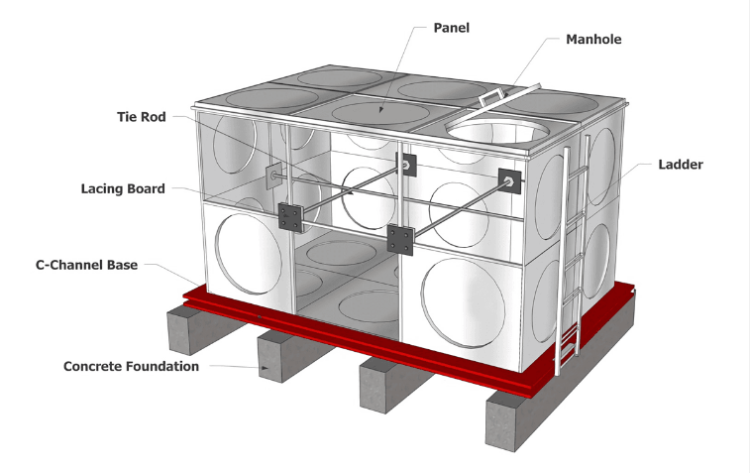 Panel
Manhole
Tie Rod
Ladder
Lacing Board
C-Channel Base
Concrete Foundation