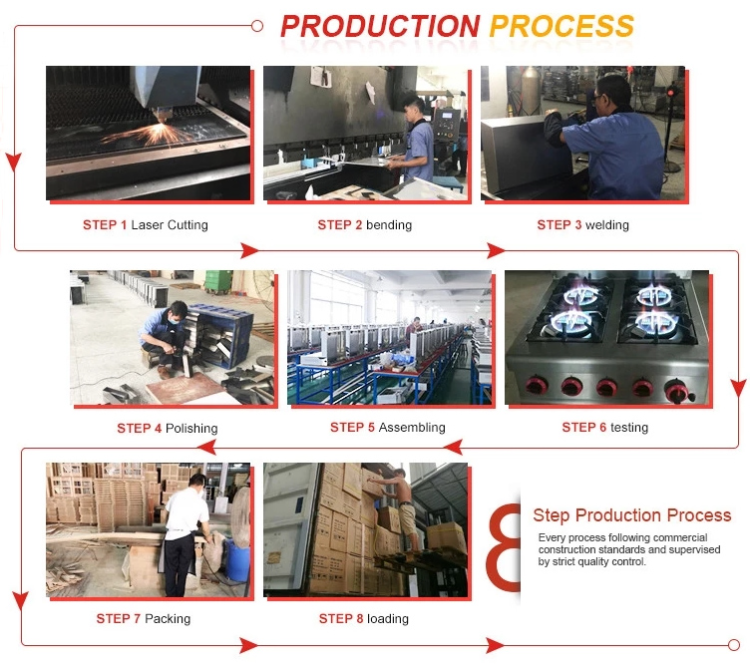 PRODUCTION PROCESS

STEP 1 Laser Cutting

STEP 2 bending

STEP 3 welding

STEP 4 Polishing

STEP 5 Assembling

STEP 6 testing

STEP 7 Packing

STEP 8 loading

8

Step Production Process

Every process following commercial construction standards and supervised by strict quality control.