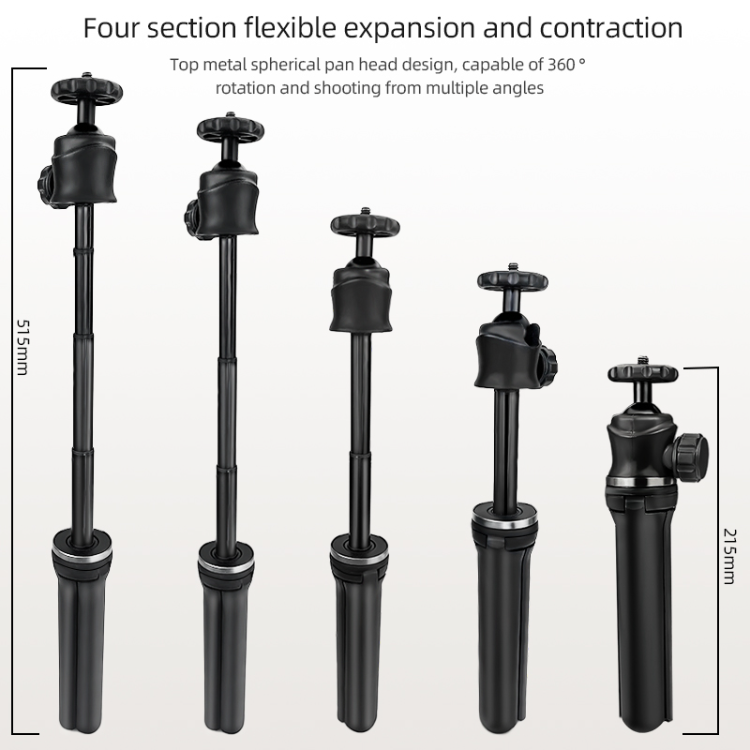 Four section flexible expansion and contraction

Top metal spherical pan head design, capable of 360 ° rotation and shooting from multiple angles

515mm

215mm