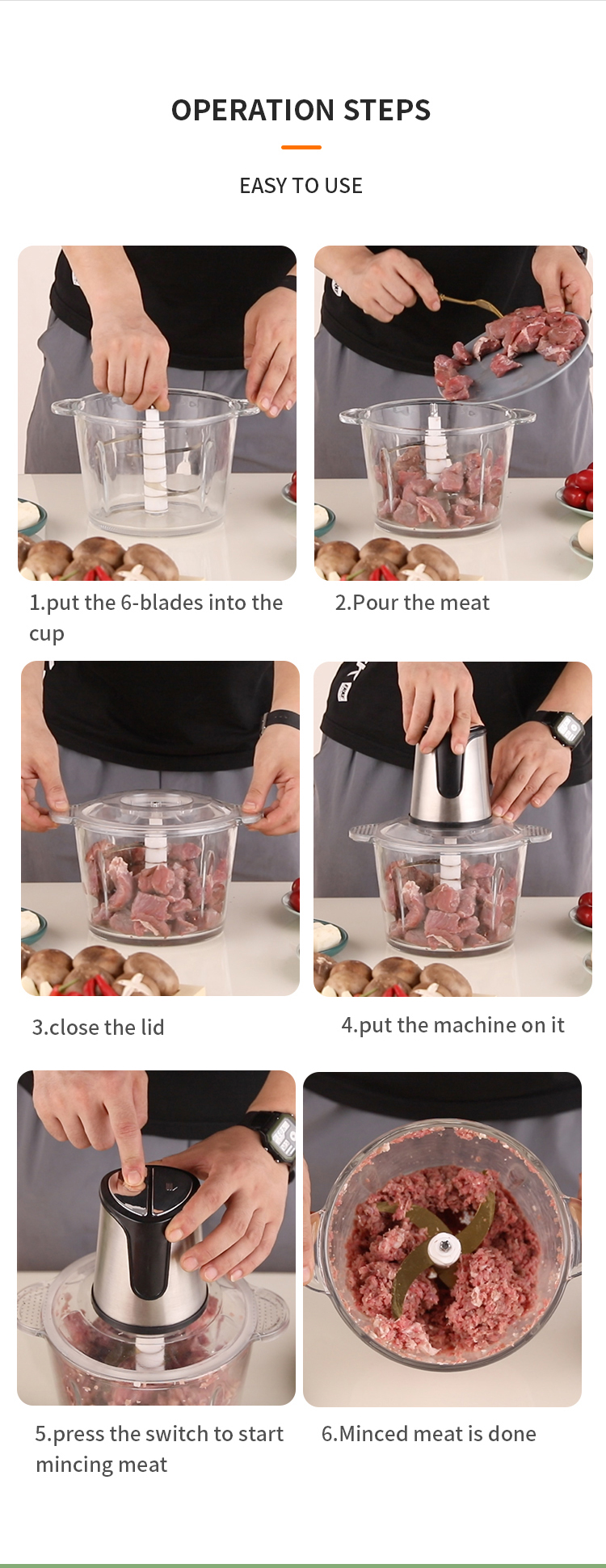 OPERATION STEPS

EASY TO USE

1.put the 6-blades into the cup

2.Pour the meat

3.close the lid

4.put the machine on it

5.press the switch to start mincing meat

6.Minced meat is done