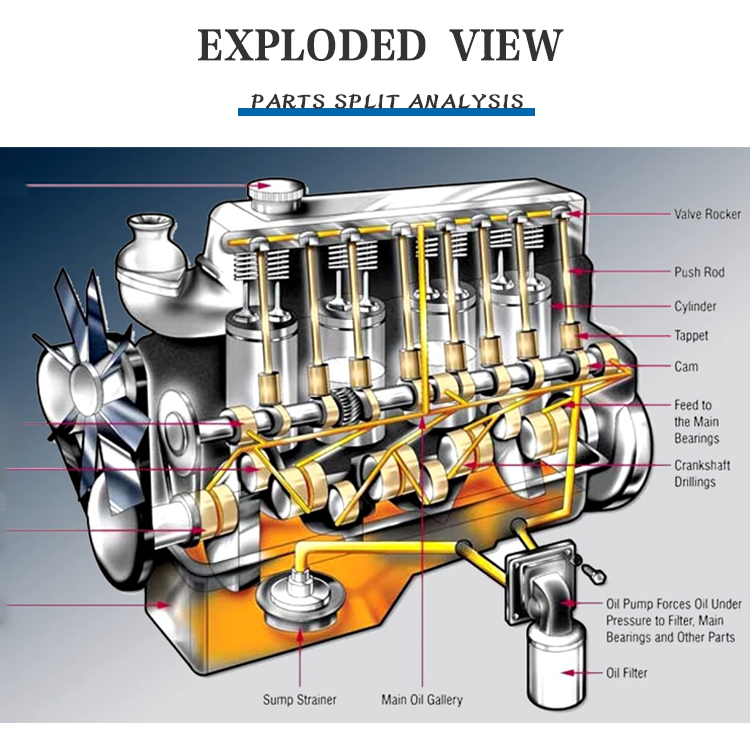 EXPLODED VIEW

PARTS SPLIT ANALYSIS

Valve Rocker

Push Rod

Cylinder

Tappet

Cam

Feed to the Main Bearings

Crankshaft Drillings

Oil Pump Forces Oil Under Pressure to Filter, Main Bearings and Other Parts

Oil Filter

Sump Strainer

Main Oil Gallery