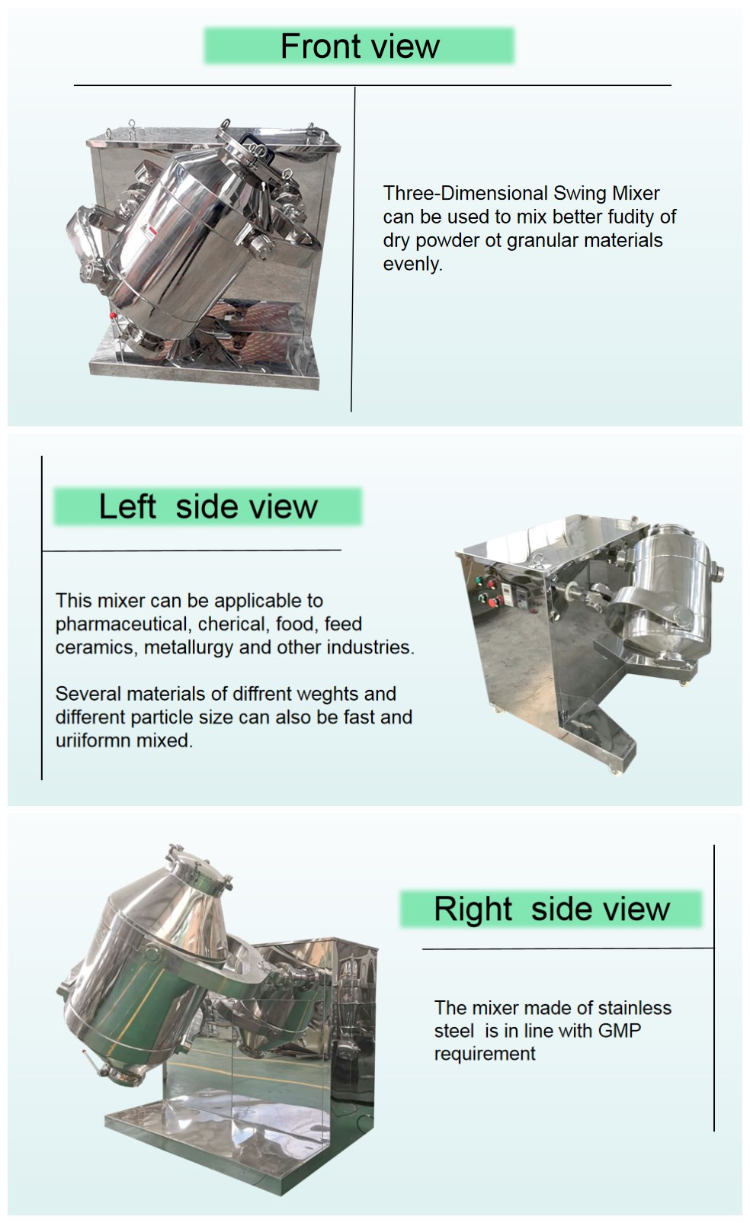 Front view

Three-Dimensional Swing Mixer can be used to mix better fudity of dry powder ot granular materials evenly.

Left side view

This mixer can be applicable to pharmaceutical, cherical, food, feed ceramics, metallurgy and other industries.

Several materials of diffrent weghts and different particle size can also be fast and uriiformn mixed.

Right side view

The mixer made of stainless steel is in line with GMP requirement