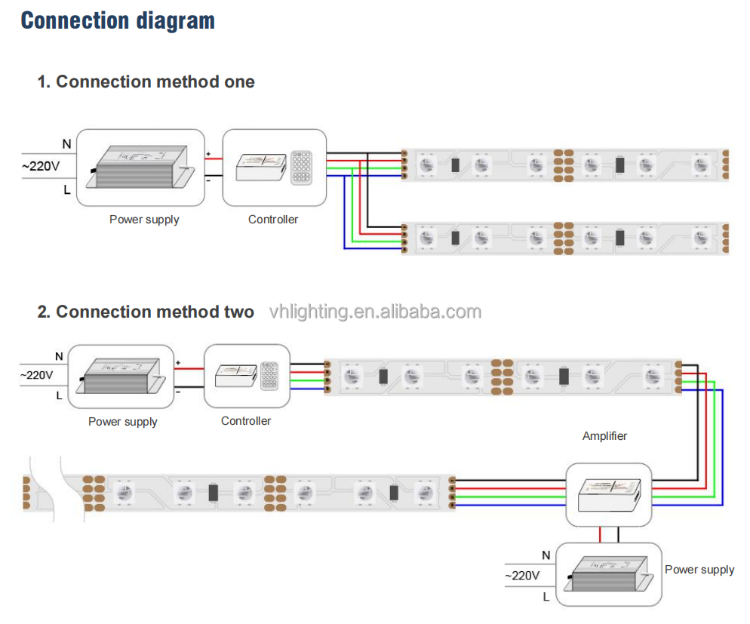 Connection diagram

1. Connection method one

N
~220V
L
+
-
Power supply
Controller

2. Connection method two vhlighting.en.alibaba.com

N
~220V
L
+
-
Power supply
Controller
Amplifier
N
~220V
L
Power supply